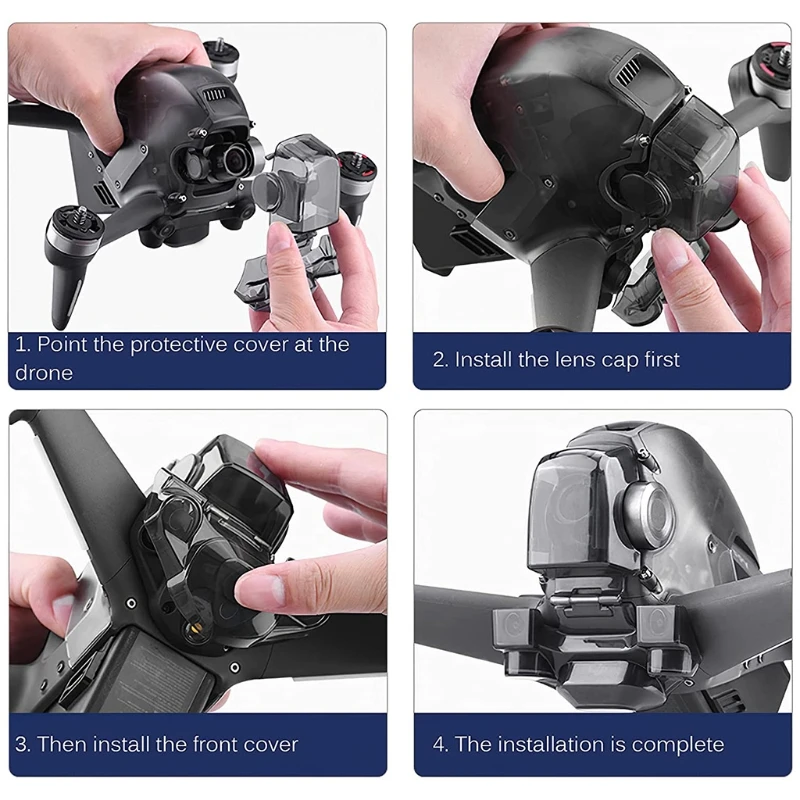 1. Point the protective cover at the drone

2. Install the lens cap first

3. Then install the front cover

4. The installation is complete