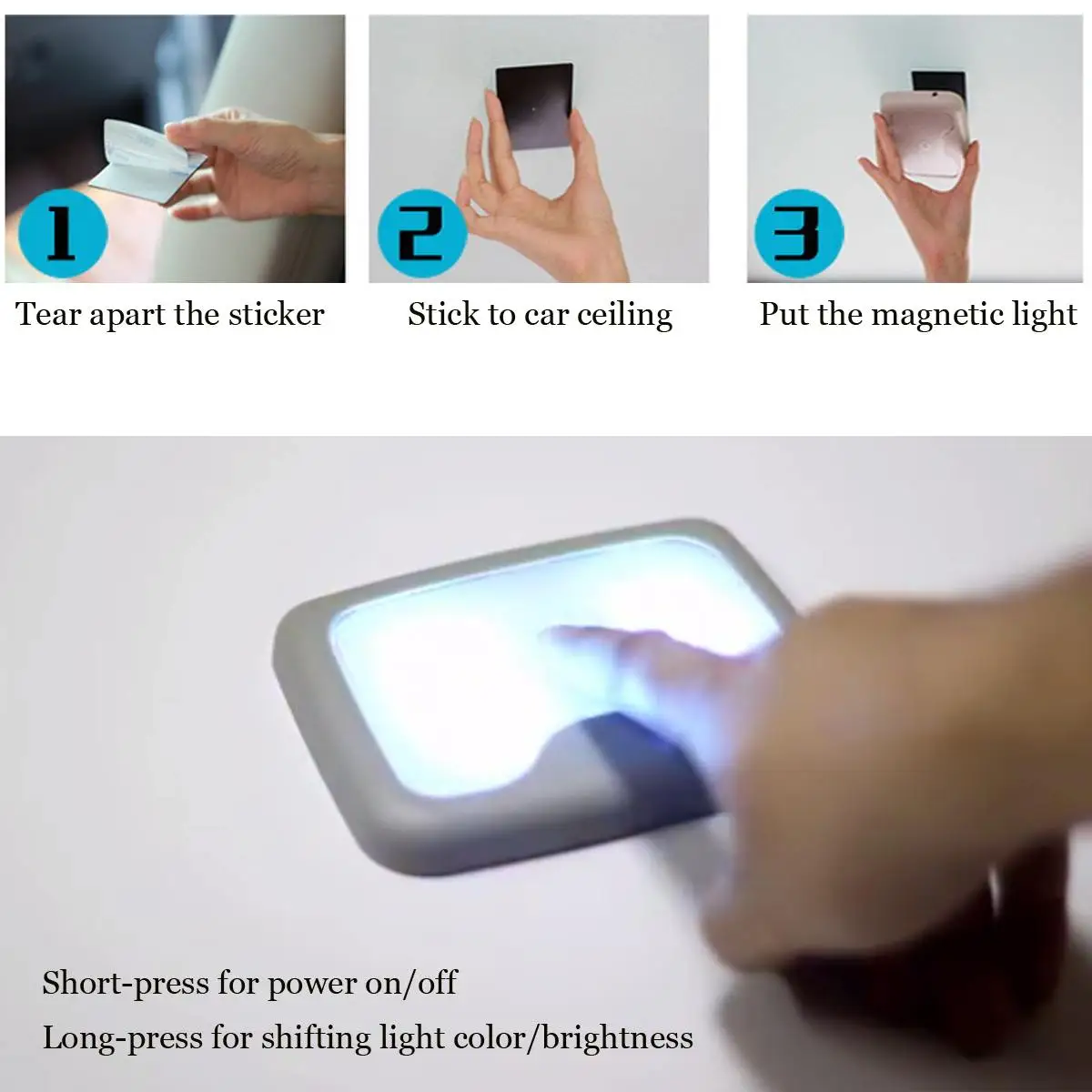 1

Tear apart the sticker

2

Stick to car ceiling

3

Put the magnetic light

Short-press for power on/off

Long-press for shifting light color/brightness