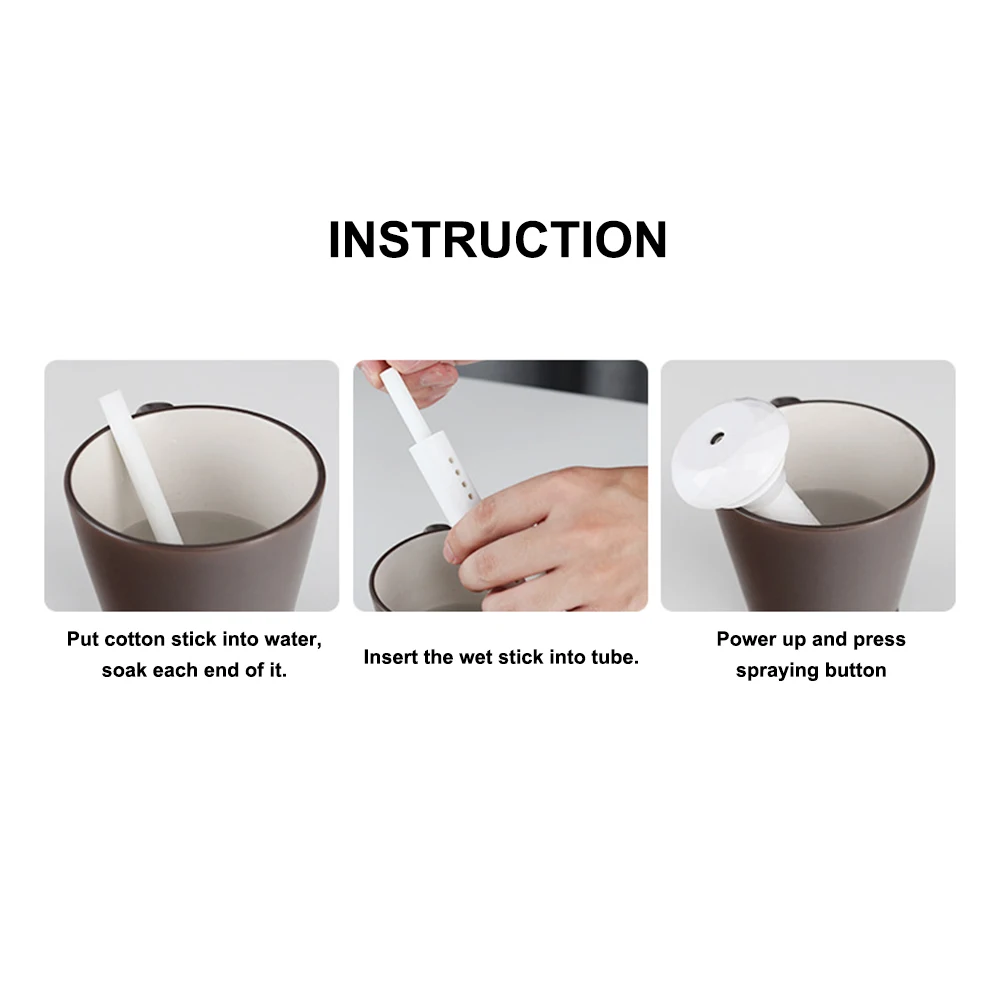 INSTRUCTION

Put cotton stick into water, soak each end of it.

Insert the wet stick into tube.

Power up and press spraying button