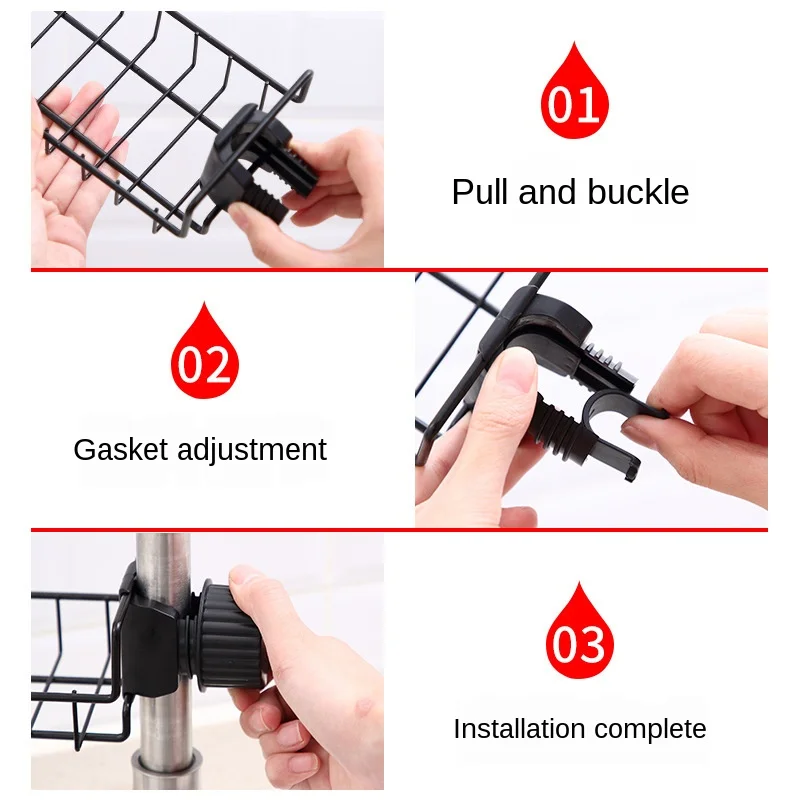 01

Pull and buckle

02

Gasket adjustment

03

Installation complete