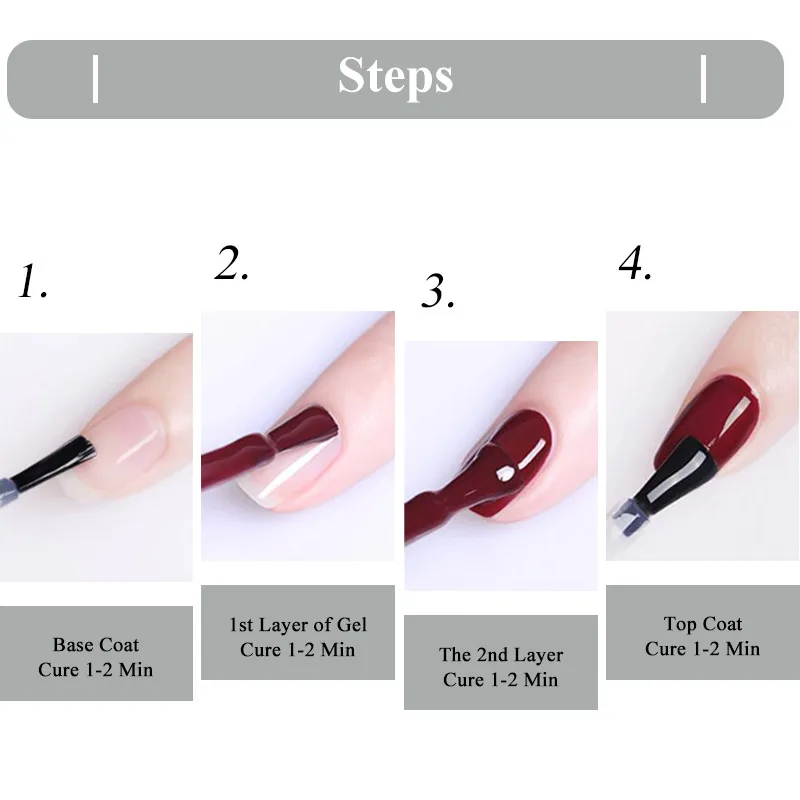 Steps

1.

Base Coat
Cure 1-2 Min

2.

1st Layer of Gel
Cure 1-2 Min

3.

The 2nd Layer
Cure 1-2 Min

4.

Top Coat
Cure 1-2 Min