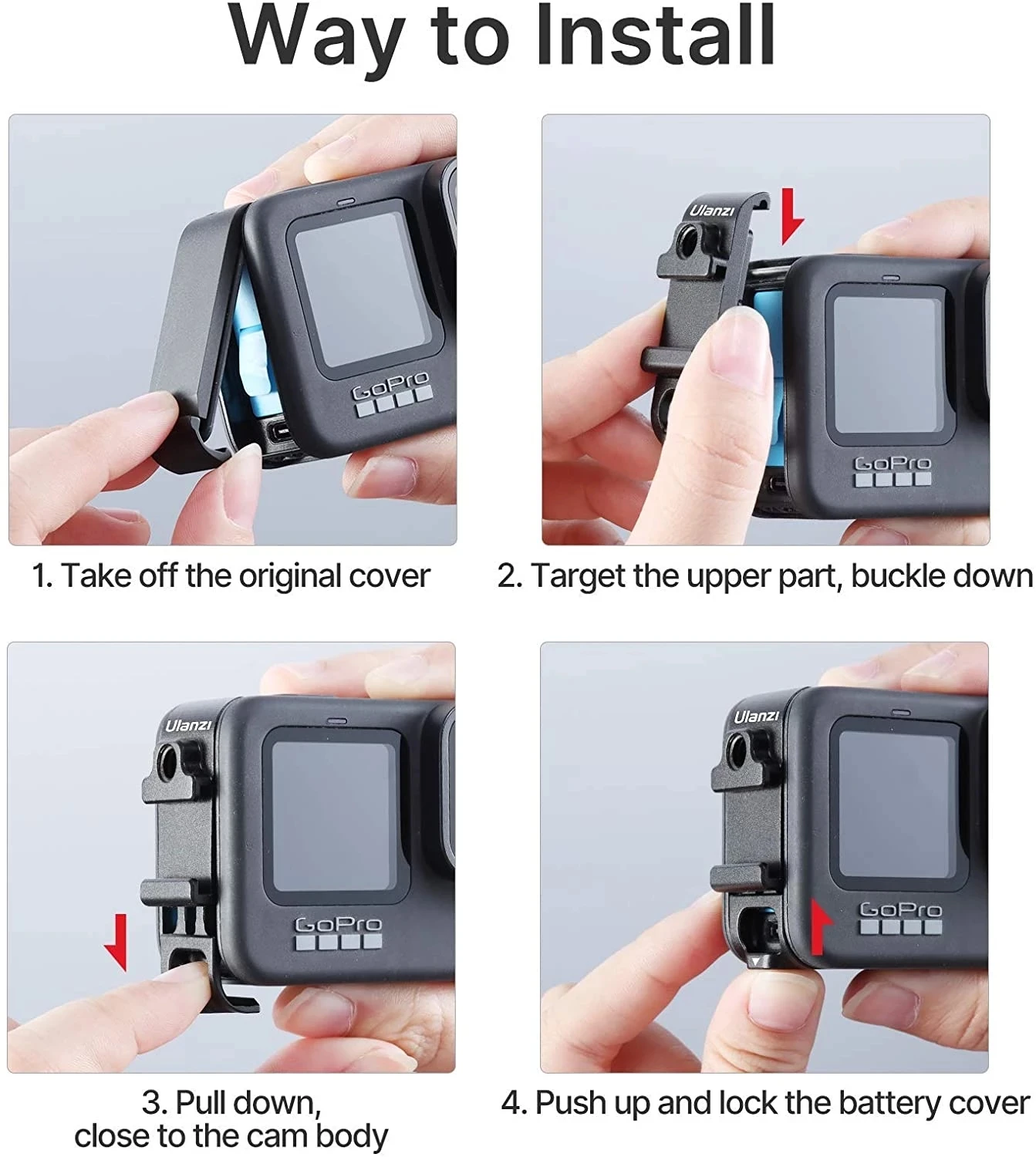 Way to Install

GoPro

1. Take off the original cover

Ulanzi

GoPro

2. Target the upper part, buckle down

Ulanzi

GoPro

3. Pull down, close to the cam body

Ulanzi

GoPro

4. Push up and lock the battery cover