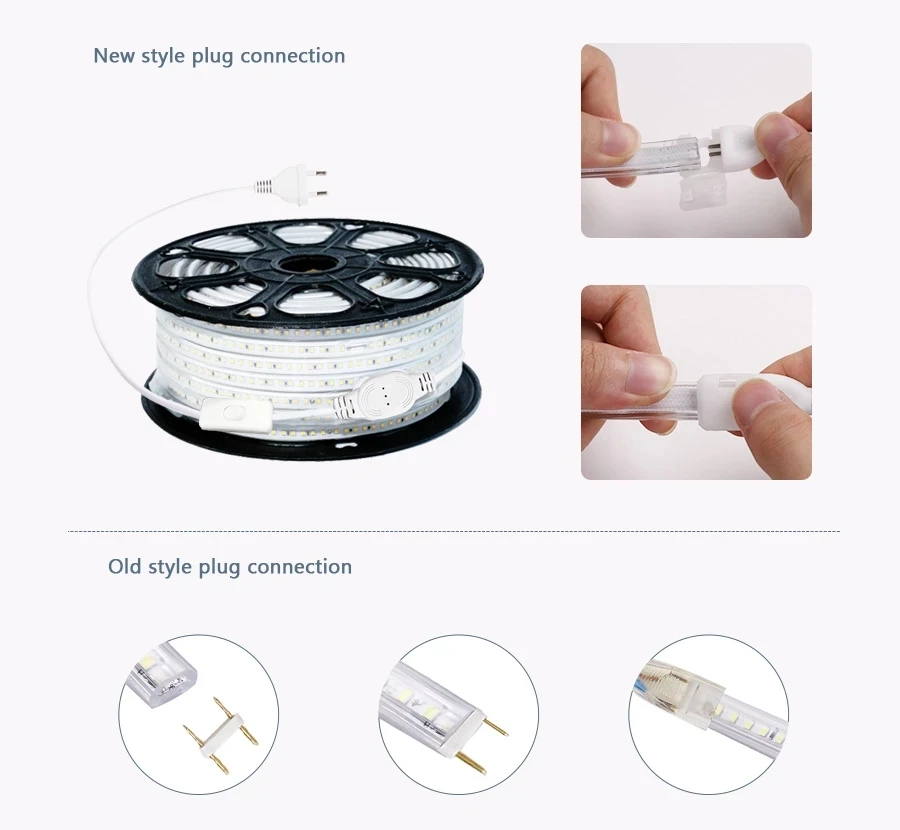 New style plug connection

Old style plug connection