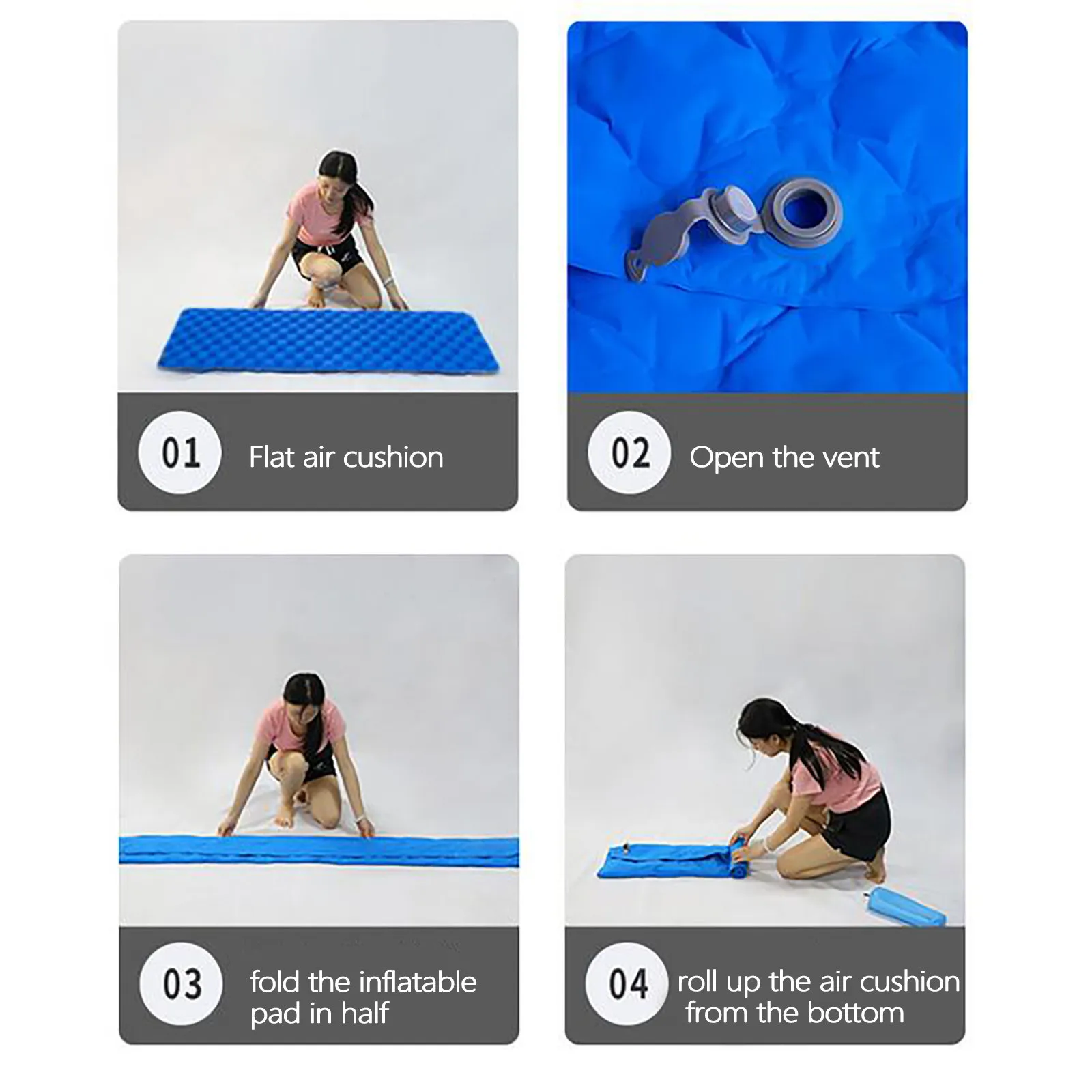 01 Flat air cushion

02 Open the vent

03 fold the inflatable pad in half

04 roll up the air cushion from the bottom