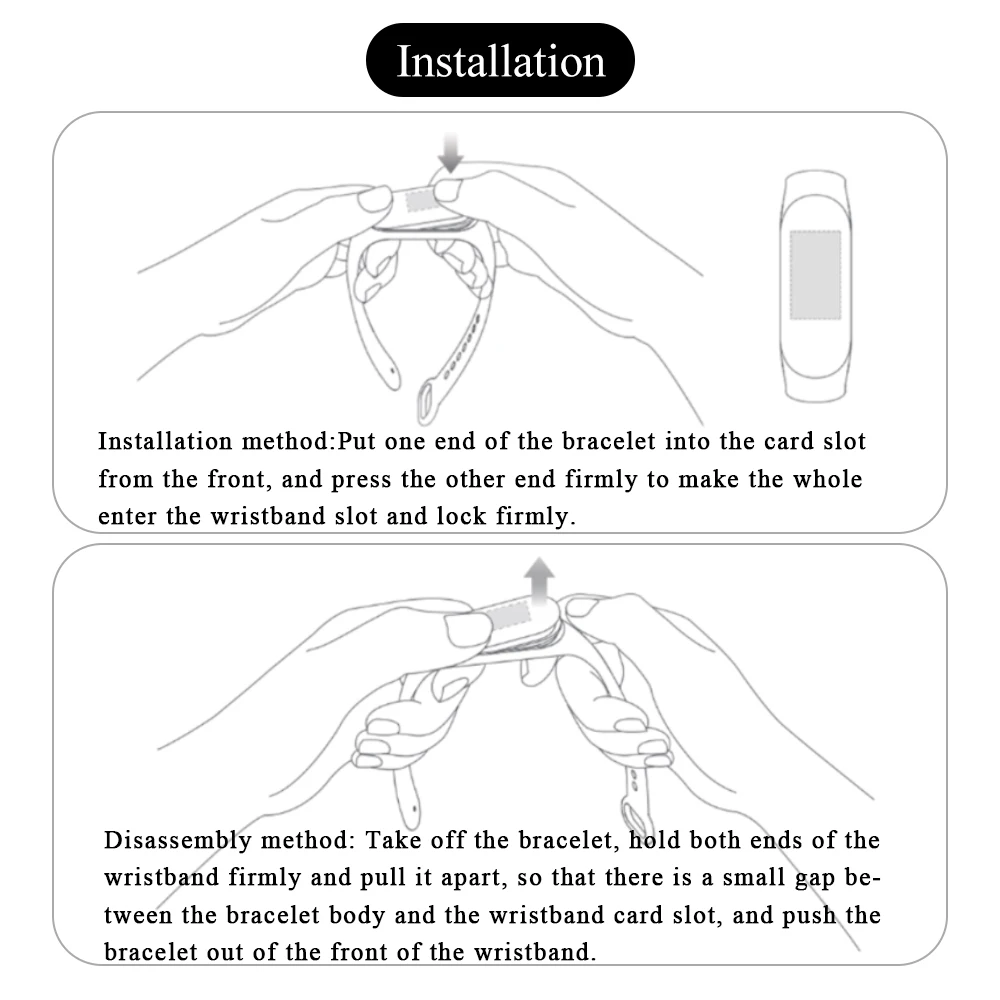 Installation

Installation method:Put one end of the bracelet into the card slot from the front, and press the other end firmly to make the whole enter the wristband slot and lock firmly.

Disassembly method: Take off the bracelet, hold both ends of the wristband firmly and pull it apart, so that there is a small gap between the bracelet body and the wristband card slot, and push the bracelet out of the front of the wristband.