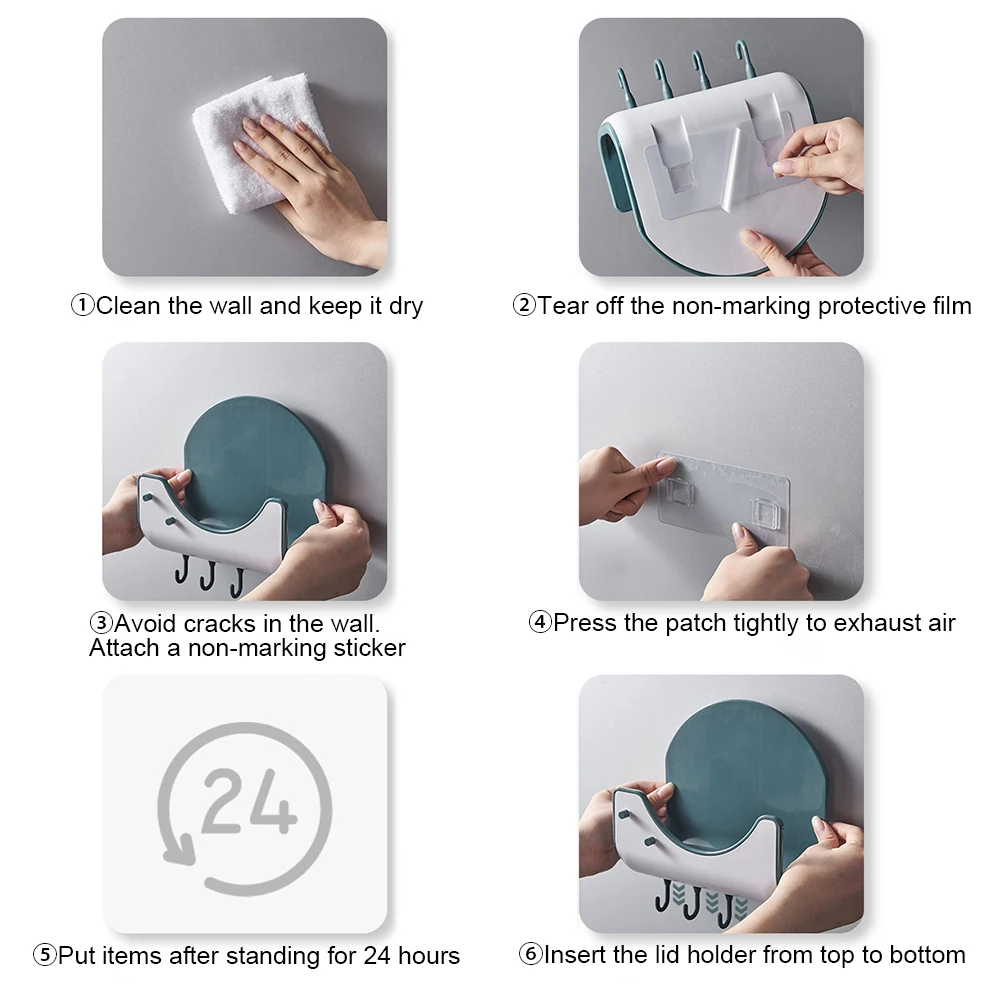 ①Clean the wall and keep it dry

②Tear off the non-marking protective film

③Avoid cracks in the wall. Attach a non-marking sticker

④Press the patch tightly to exhaust air

24

⑤Put items after standing for 24 hours

⑥Insert the lid holder from top to bottom