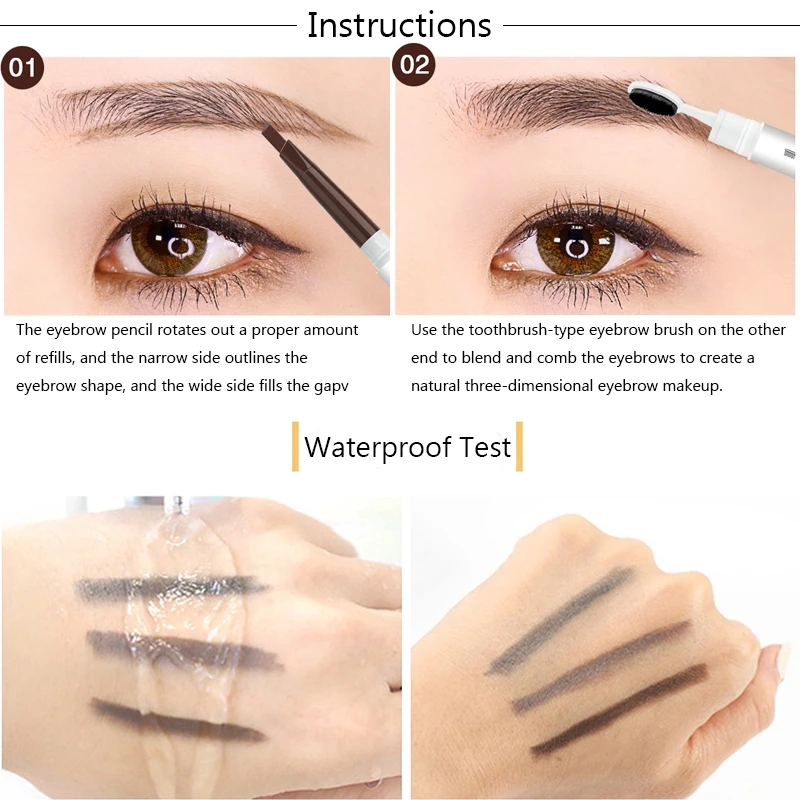 Instructions

01

The eyebrow pencil rotates out a proper amount of refills, and the narrow side outlines the eyebrow shape, and the wide side fills the gapv

02

Use the toothbrush-type eyebrow brush on the other end to blend and comb the eyebrows to create a natural three-dimensional eyebrow makeup.

Waterproof Test