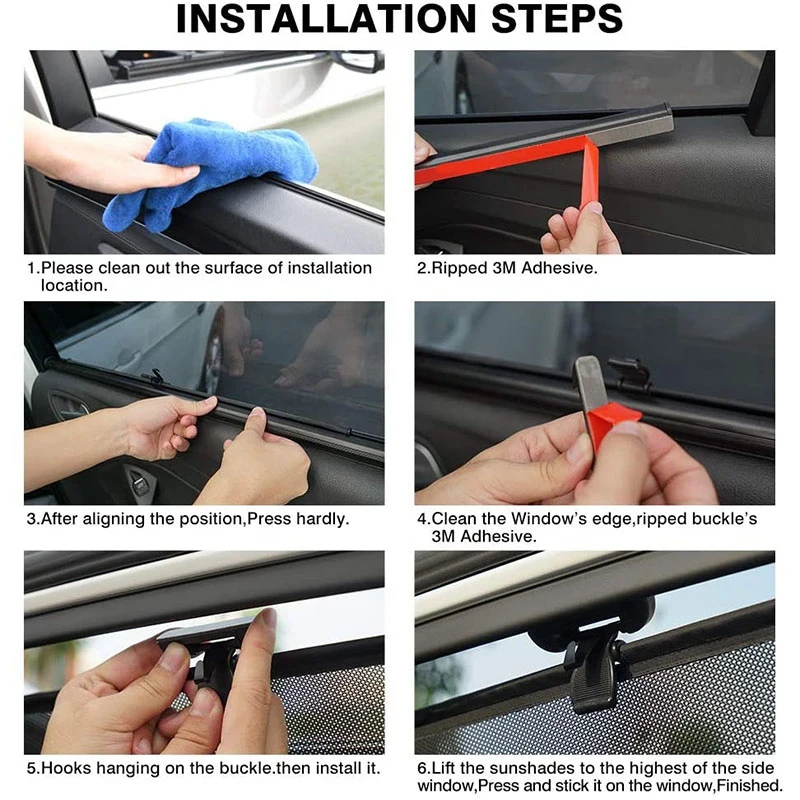 INSTALLATION STEPS

1.Please clean out the surface of installation location.

2.Ripped 3M Adhesive.

3.After aligning the position,Press hardly.

4.Clean the Window's edge,ripped buckle's 3M Adhesive.

5.Hooks hanging on the buckle.then install it.

6.Lift the sunshades to the highest of the side window,Press and stick it on the window,Finished.