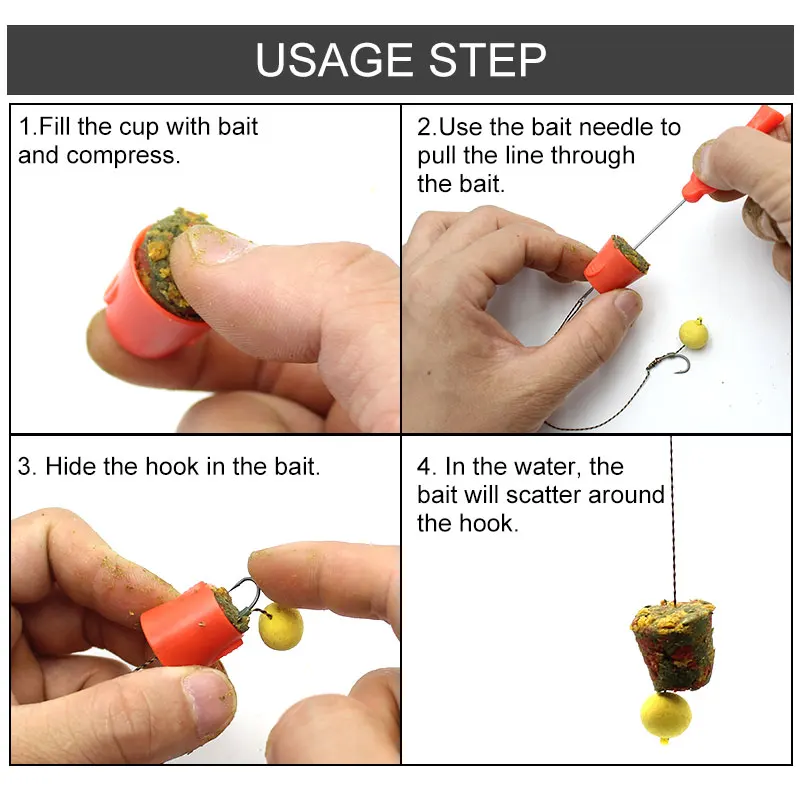 USAGE STEP

1.Fill the cup with bait and compress.

2.Use the bait needle to pull the line through the bait.

3. Hide the hook in the bait.

4. In the water, the bait will scatter around the hook.