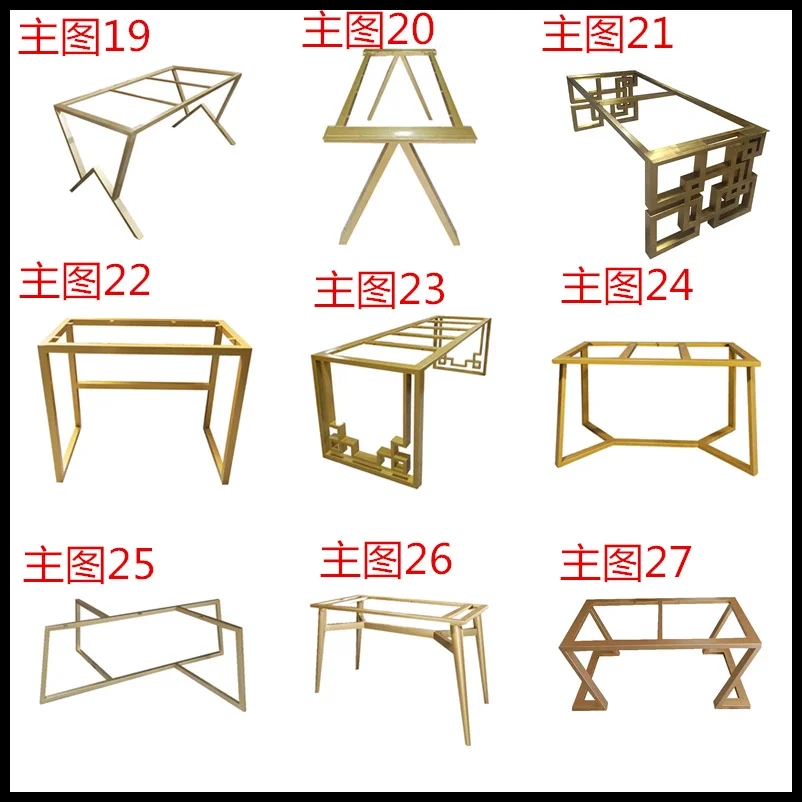 主图19
主图20
主图21
主图22
主图23
主图24
主图25
主图26
主图27