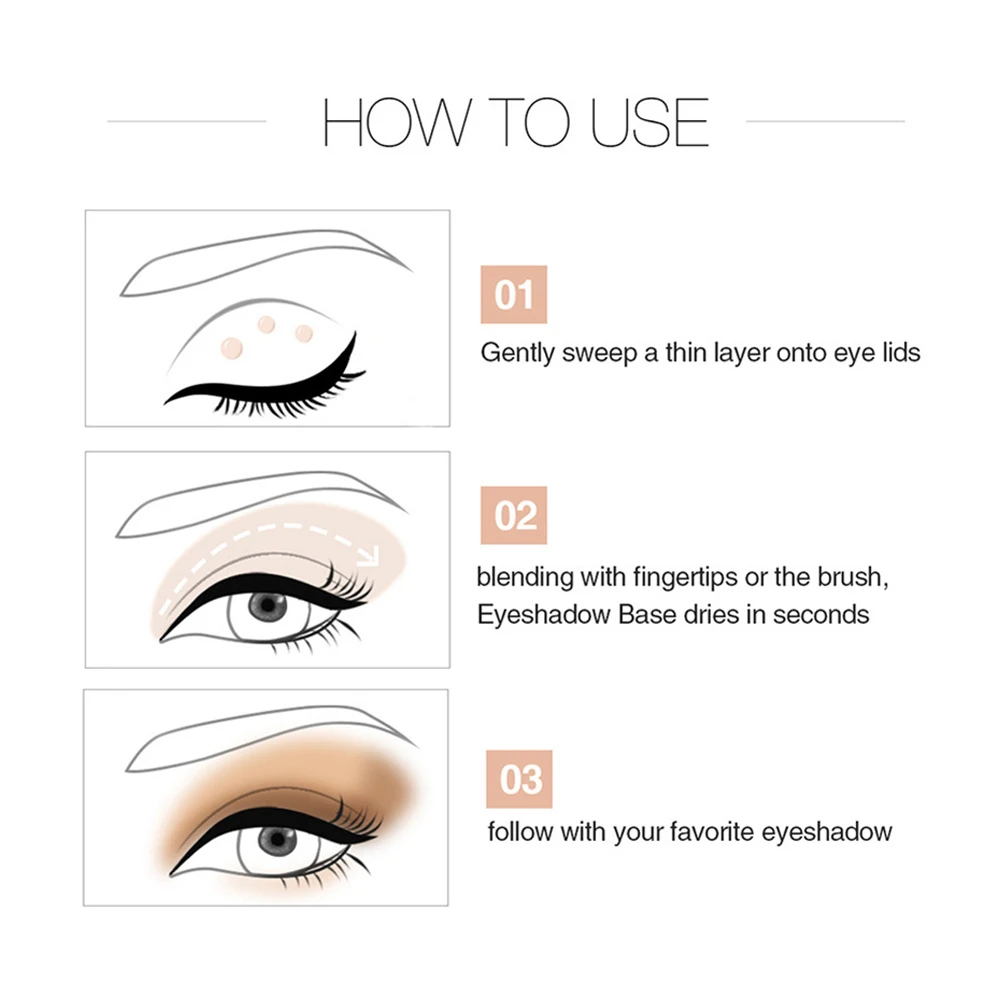 HOW TO USE

01

Gently sweep a thin layer onto eye lids

02

blending with fingertips or the brush, Eyeshadow Base dries in seconds

03

follow with your favorite eyeshadow