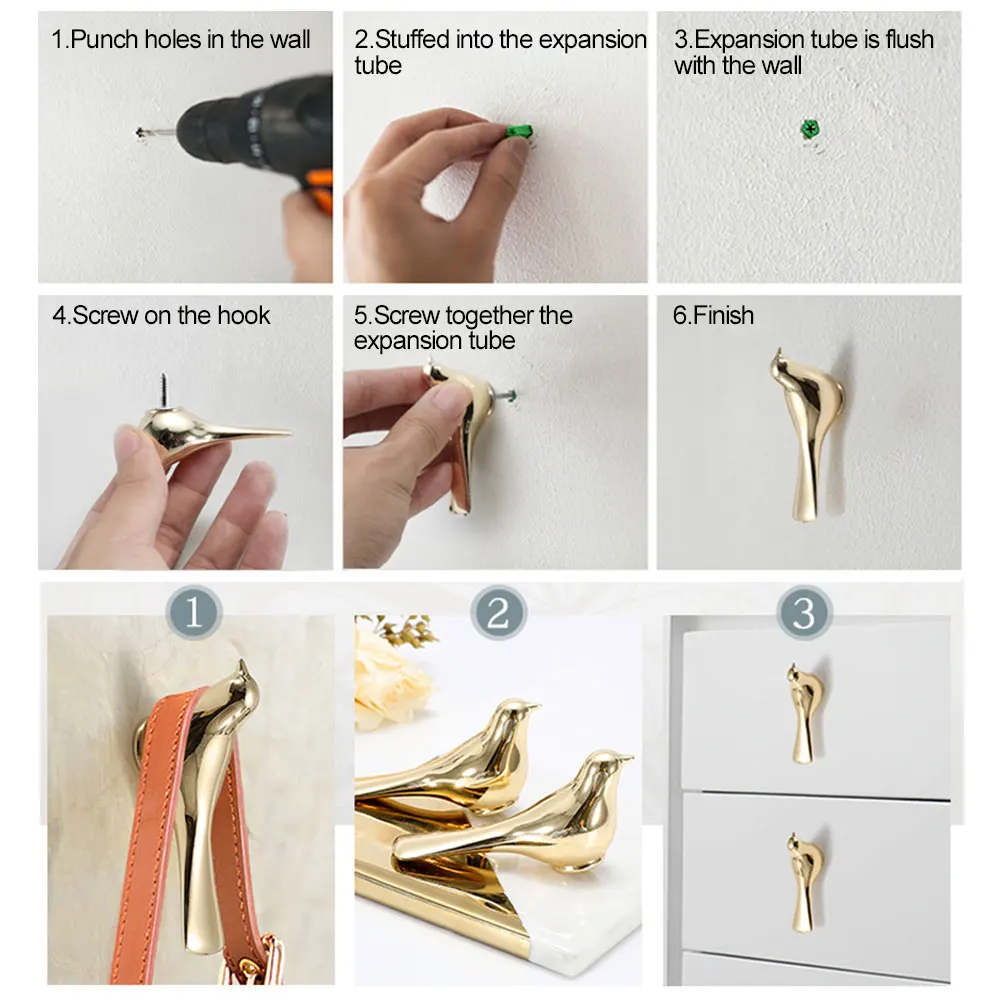 1.Punch holes in the wall

2.Stuffed into the expansion tube

3.Expansion tube is flush with the wall

4.Screw on the hook

5.Screw together the expansion tube

6.Finish

1

2

3