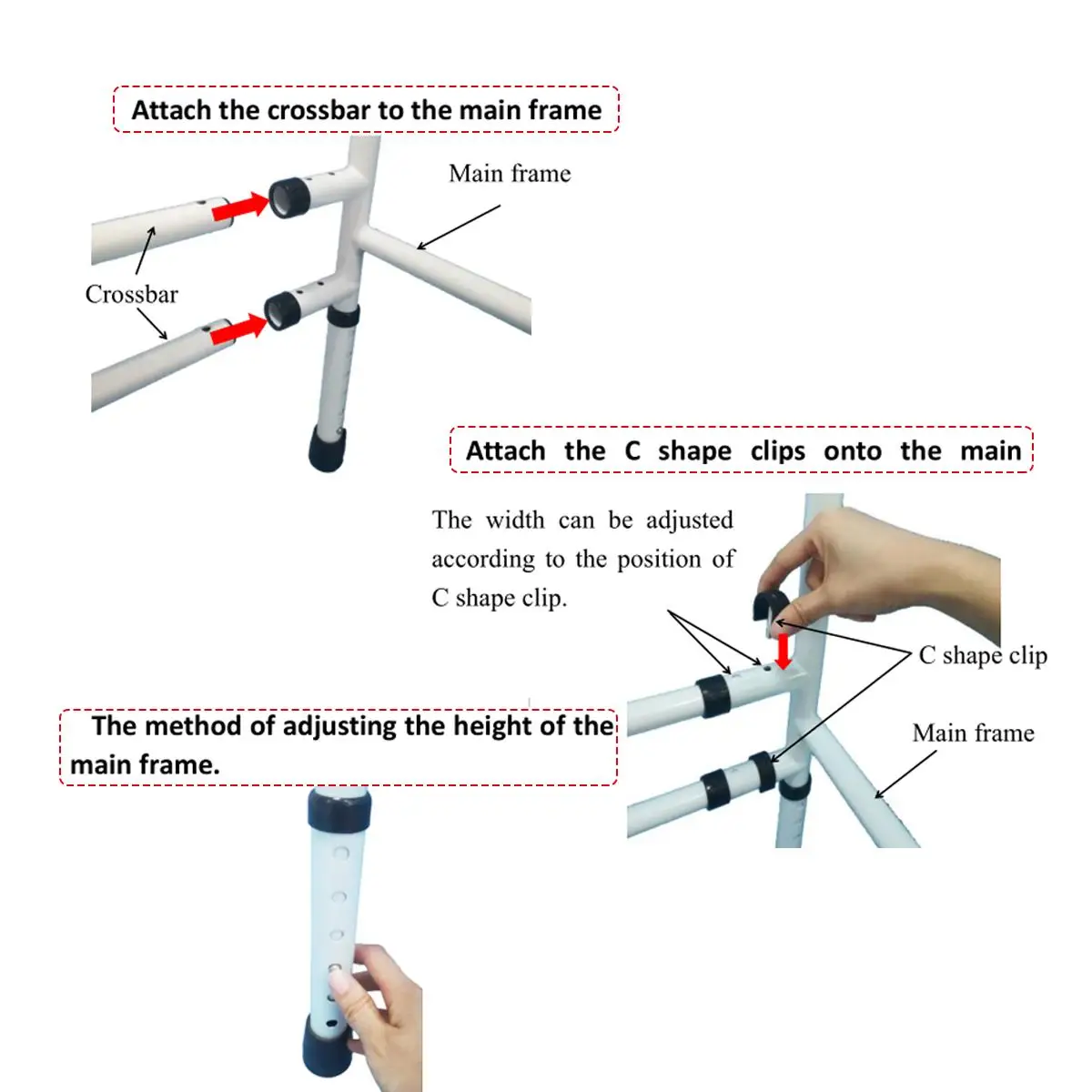 Attach the crossbar to the main frame

Main frame

Crossbar

Attach the C shape clips onto the main

The width can be adjusted according to the position of C shape clip.

C shape clip

Main frame

The method of adjusting the height of the main frame.