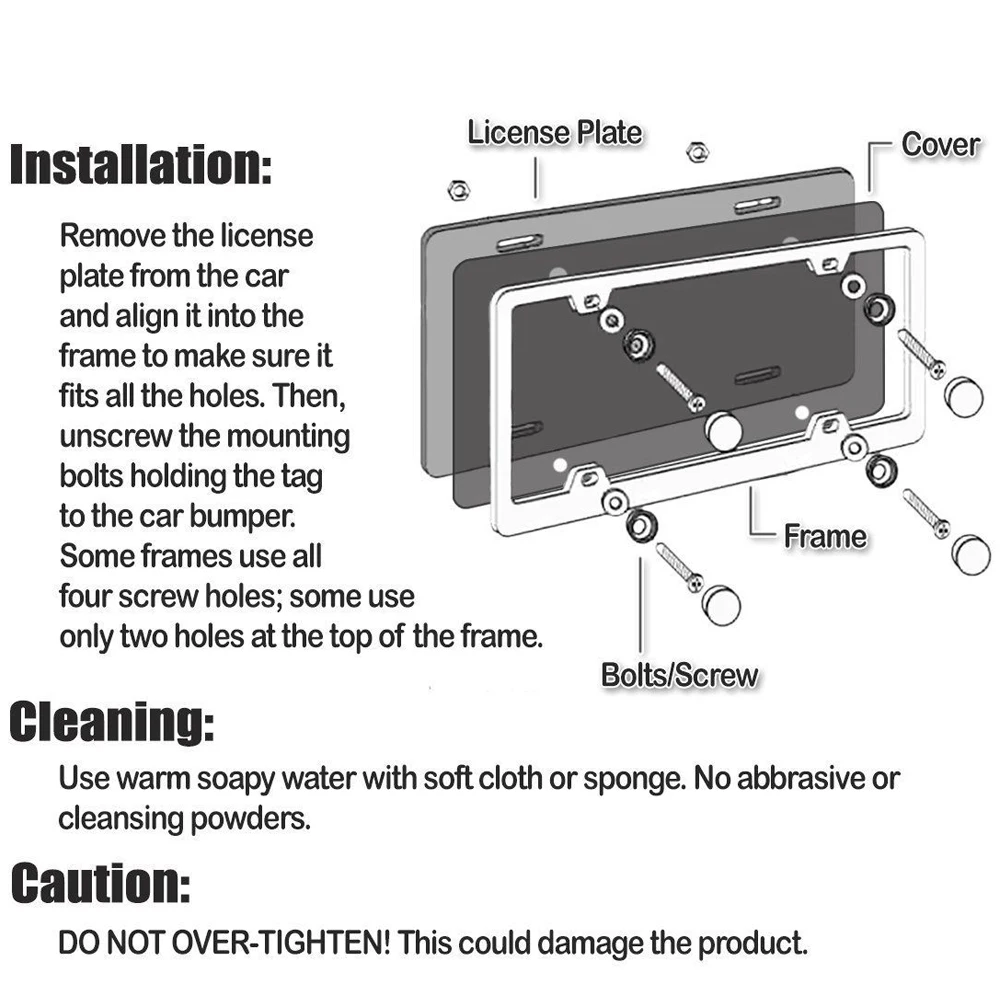 Installation:

Remove the license plate from the car and align it into the frame to make sure it fits all the holes. Then, unscrew the mounting bolts holding the tag to the car bumper. Some frames use all four screw holes; some use only two holes at the top of the frame.

License Plate

Cover

Frame

Bolts/Screw

Cleaning:

Use warm soapy water with soft cloth or sponge. No abbrasive or cleansing powders.

Caution:

DO NOT OVER-TIGHTEN! This could damage the product.