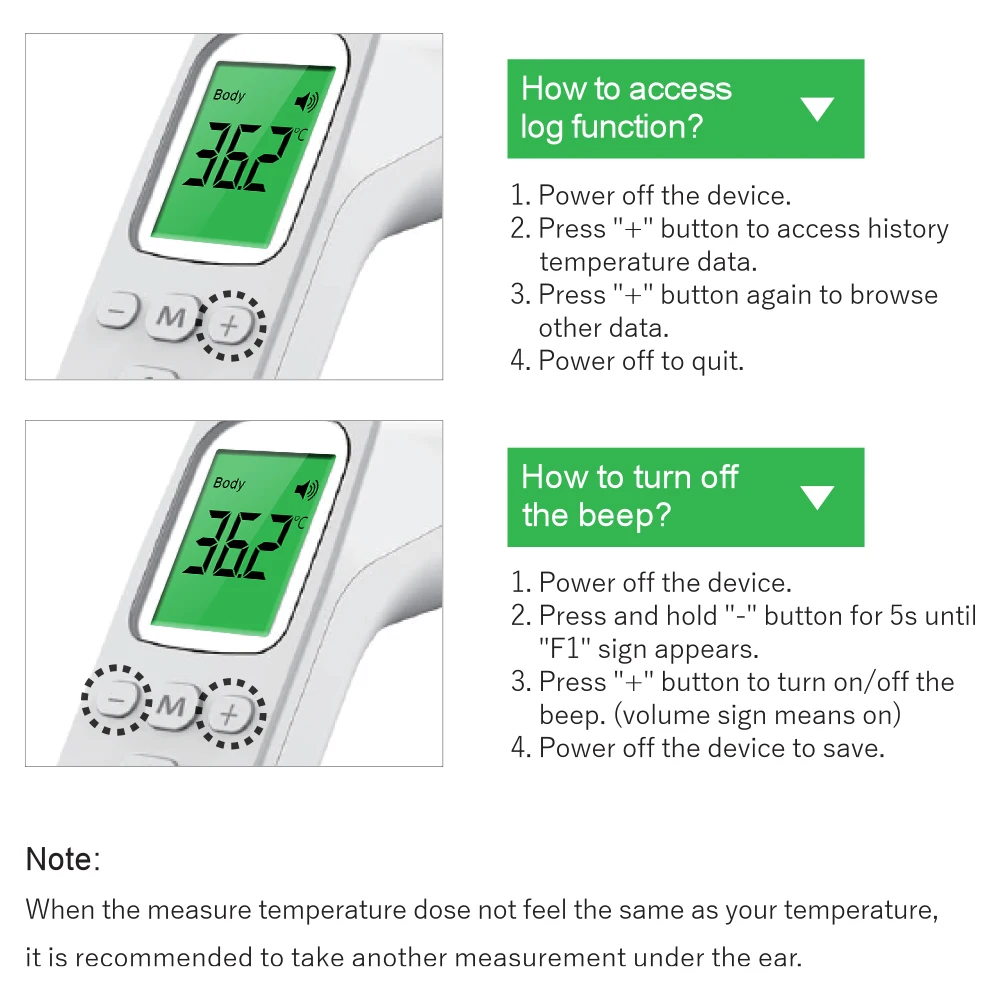 Body
36.2 °C
− M +

How to access log function?

1. Power off the device.
2. Press "+" button to access history temperature data.
3. Press "+" button again to browse other data.
4. Power off to quit.

Body
36.2 °C
− M +

How to turn off the beep?

1. Power off the device.
2. Press and hold "-" button for 5s until "F1" sign appears.
3. Press "+" button to turn on/off the beep. (volume sign means on)
4. Power off the device to save.

Note:
When the measure temperature dose not feel the same as your temperature, it is recommended to take another measurement under the ear.