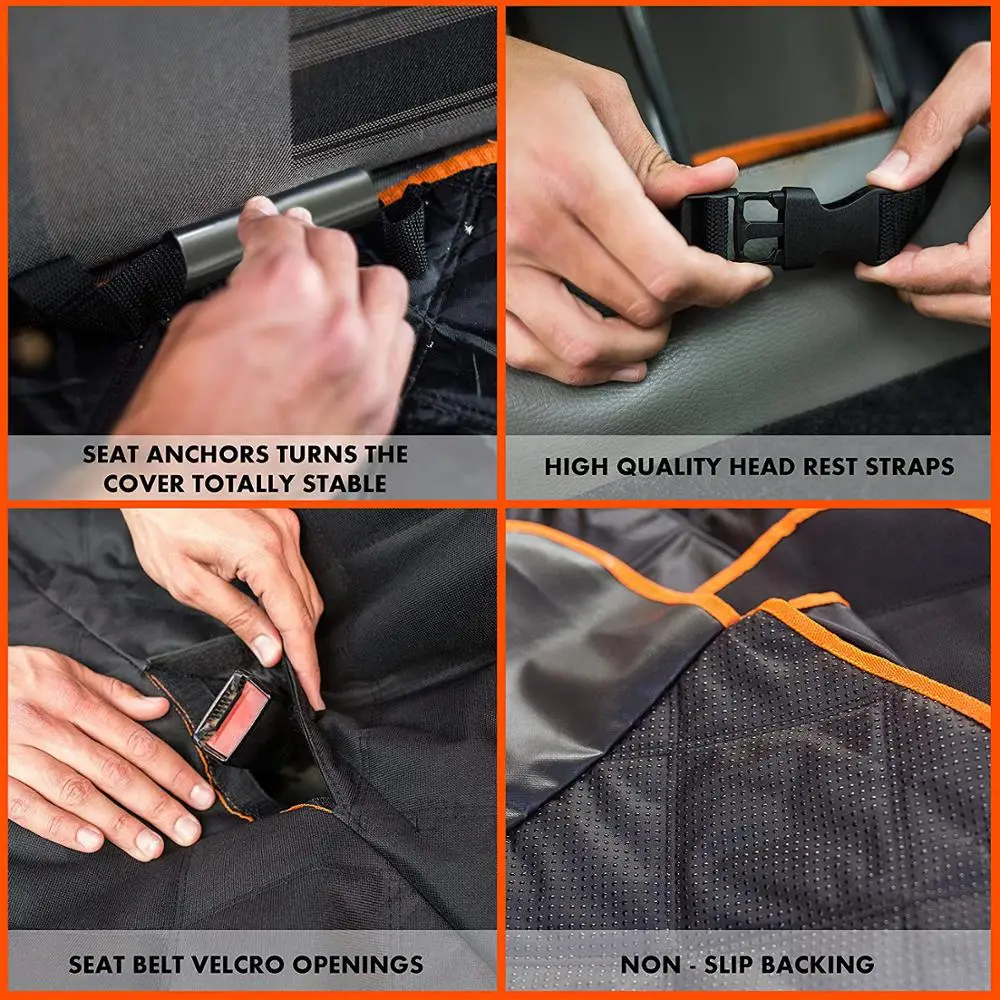 SEAT ANCHORS TURNS THE COVER TOTALLY STABLE

HIGH QUALITY HEAD REST STRAPS

SEAT BELT VELCRO OPENINGS

NON - SLIP BACKING