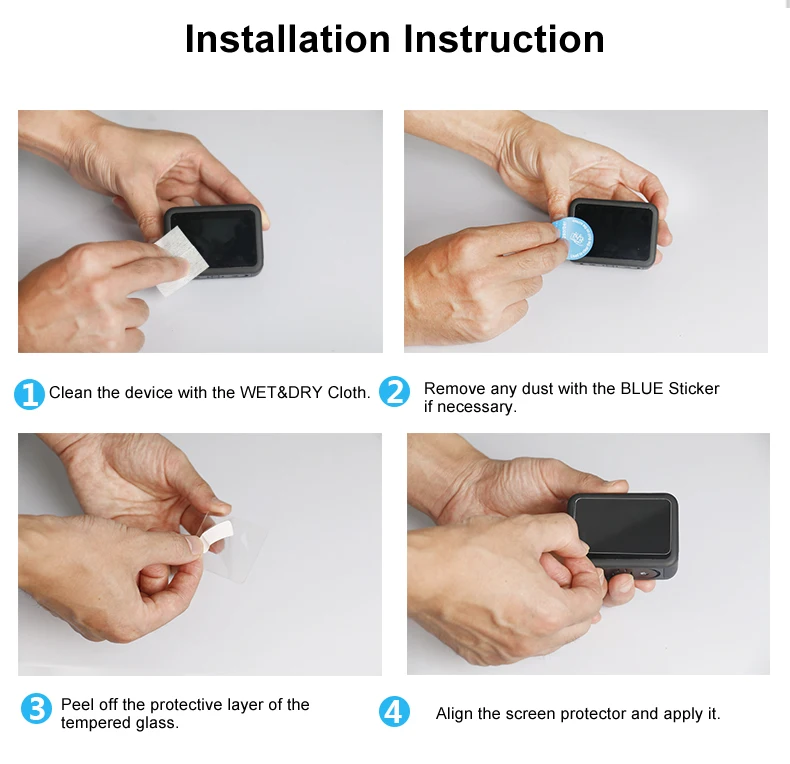 Installation Instruction

1 Clean the device with the WET&DRY Cloth.

2 Remove any dust with the BLUE Sticker if necessary.

3 Peel off the protective layer of the tempered glass.

4 Align the screen protector and apply it.