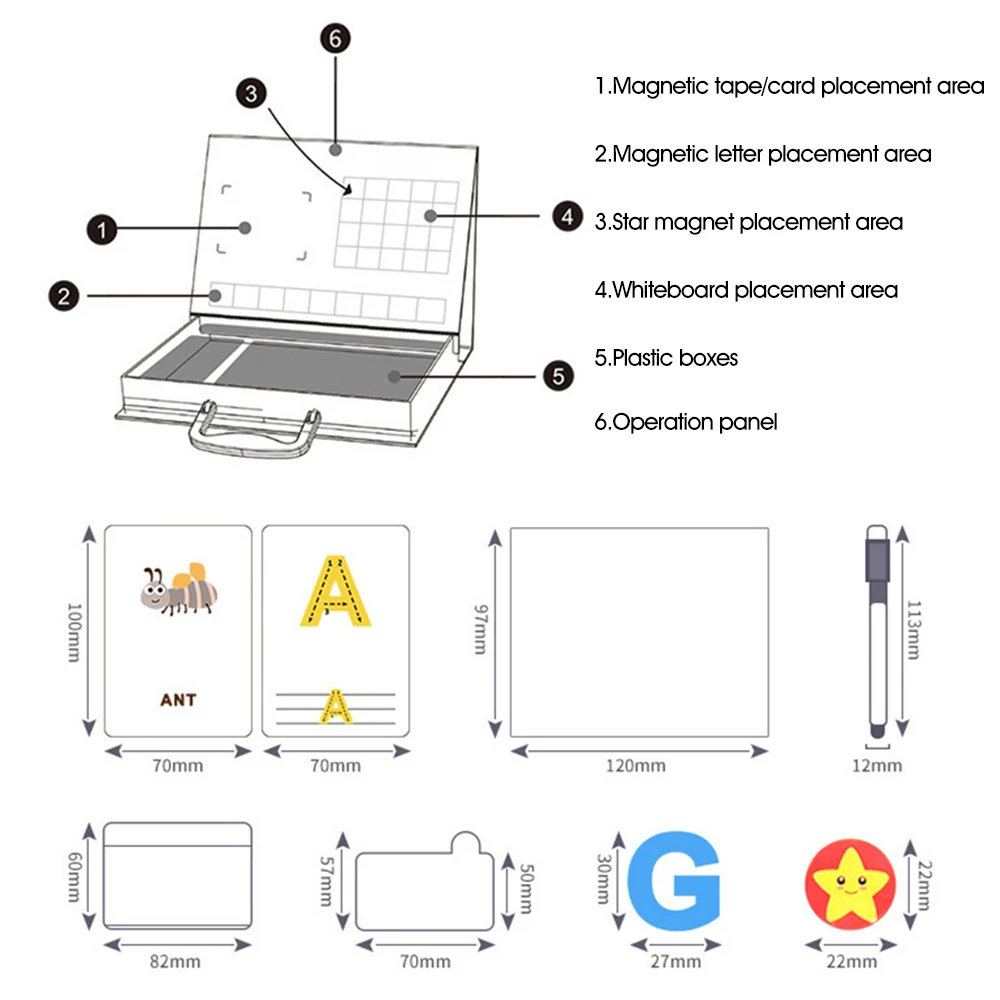 6
3
1
4
2
5

1.Magnetic tape/card placement area

2.Magnetic letter placement area

3.Star magnet placement area

4.Whiteboard placement area

5.Plastic boxes

6.Operation panel

100mm
ANT
70mm
A
A
70mm
97mm
120mm
113mm
12mm
60mm
82mm
57mm
50mm
70mm
30mm
G
27mm
22mm
22mm