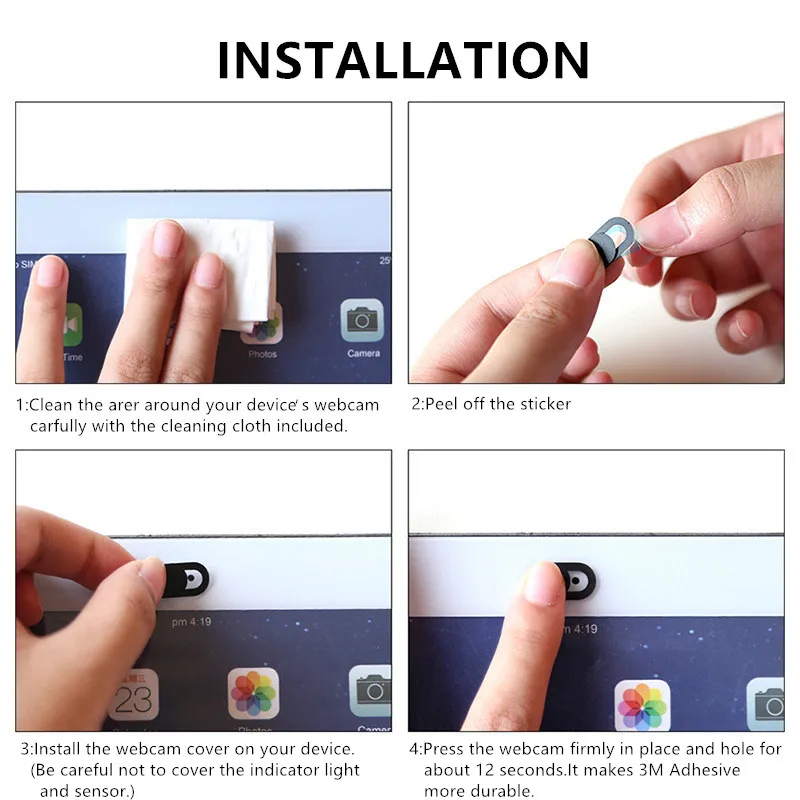 INSTALLATION

SIM 25

Time Photos Camera

1:Clean the arer around your device's webcam carfully with the cleaning cloth included.

2:Peel off the sticker

pm 4:19

23

3:Install the webcam cover on your device. (Be careful not to cover the indicator light and sensor.)

4:19

4:Press the webcam firmly in place and hole for about 12 seconds.It makes 3M Adhesive more durable.