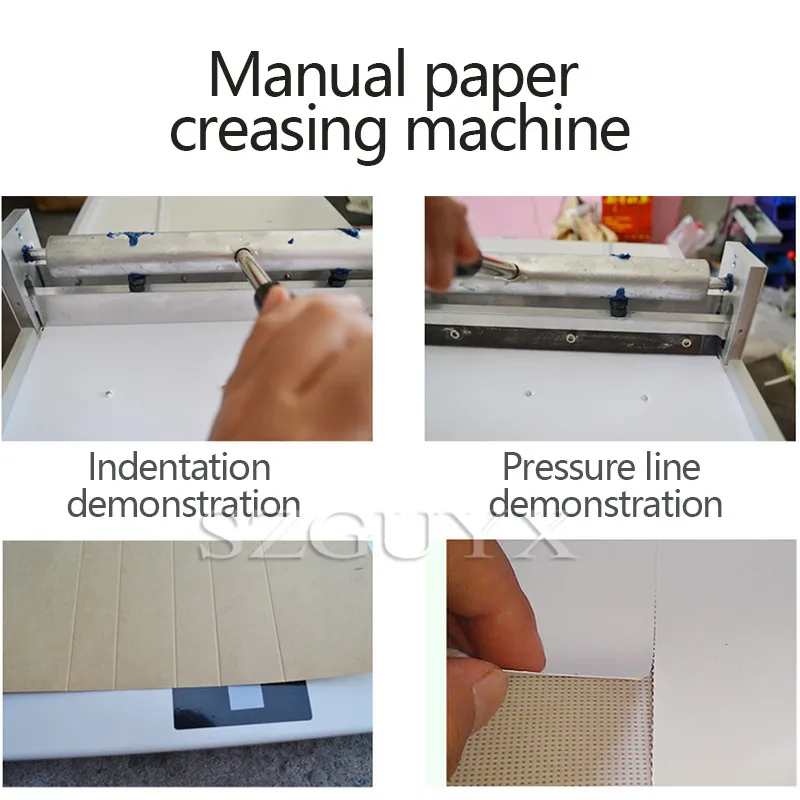 Manual paper creasing machine

Indentation demonstration

Pressure line demonstration

SZGUYX