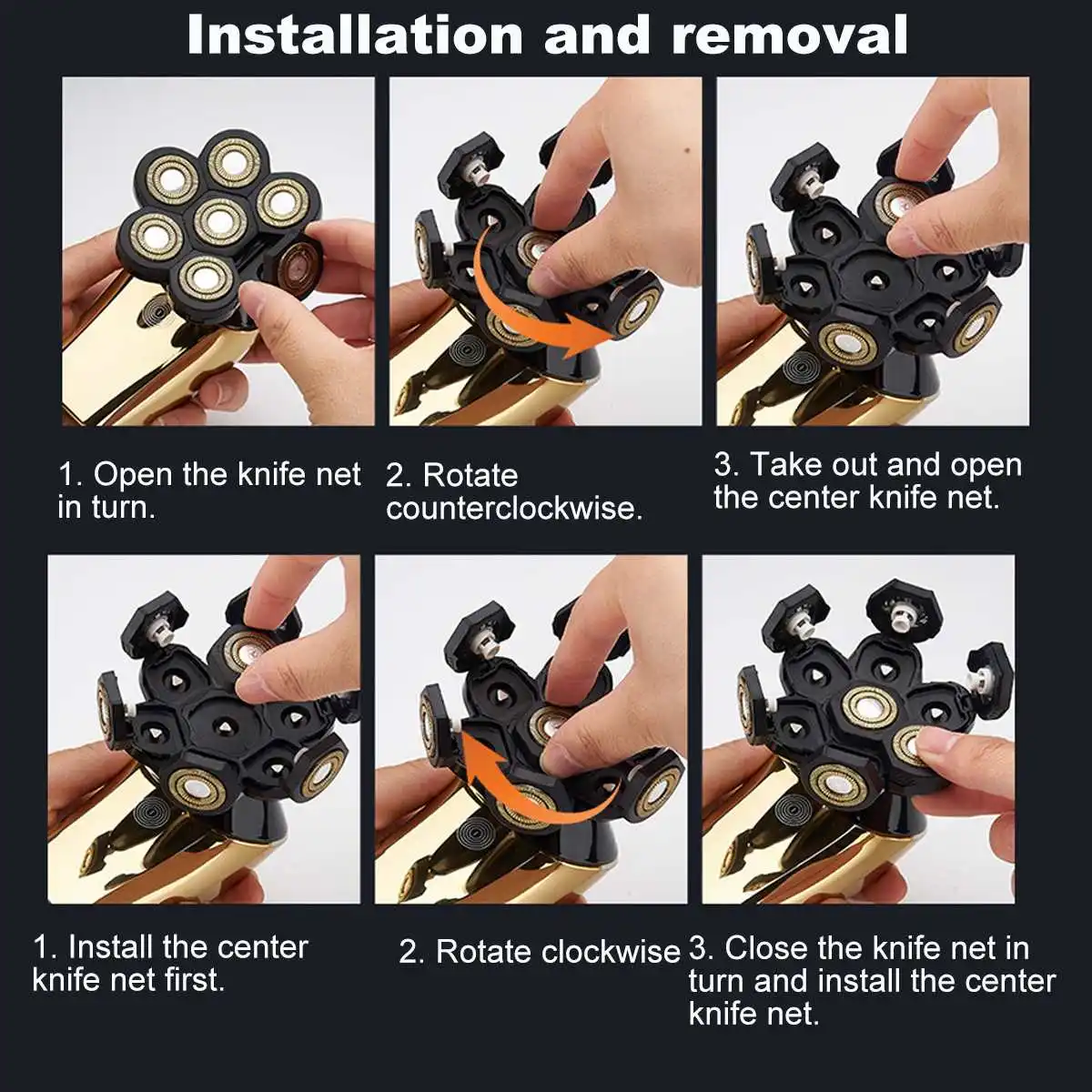 Installation and removal

1. Open the knife net in turn.

2. Rotate counterclockwise.

3. Take out and open the center knife net.

1. Install the center knife net first.

2. Rotate clockwise

3. Close the knife net in turn and install the center knife net.