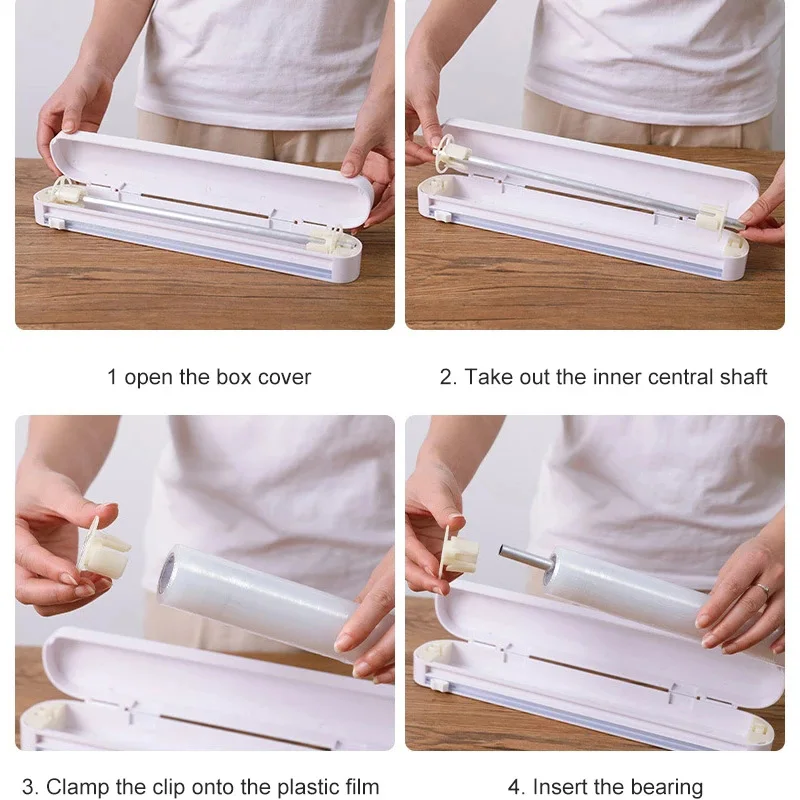 1 open the box cover

2. Take out the inner central shaft

3. Clamp the clip onto the plastic film

4. Insert the bearing