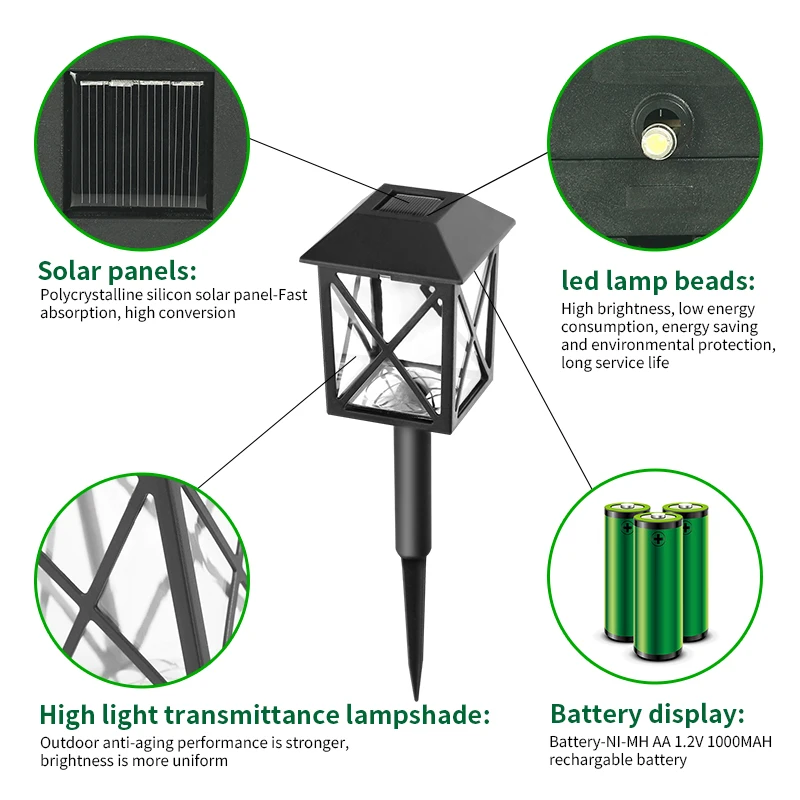 Solar panels:
Polycrystalline silicon solar panel-Fast absorption, high conversion

led lamp beads:
High brightness, low energy consumption, energy saving and environmental protection, long service life

High light transmittance lampshade:
Outdoor anti-aging performance is stronger, brightness is more uniform

Battery display:
Battery-NI-MH AA 1.2V 1000MAH rechargable battery