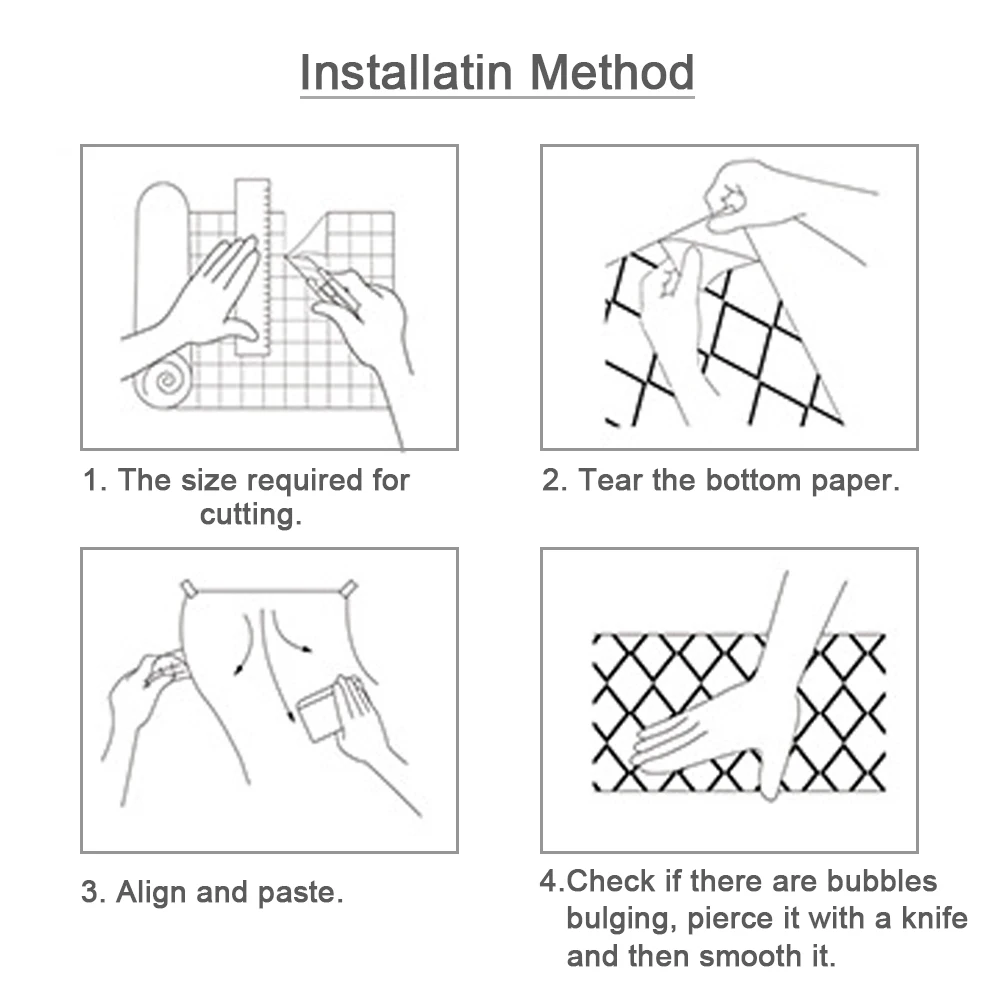 Installatin Method

1. The size required for cutting.

2. Tear the bottom paper.

3. Align and paste.

4.Check if there are bubbles bulging, pierce it with a knife and then smooth it.