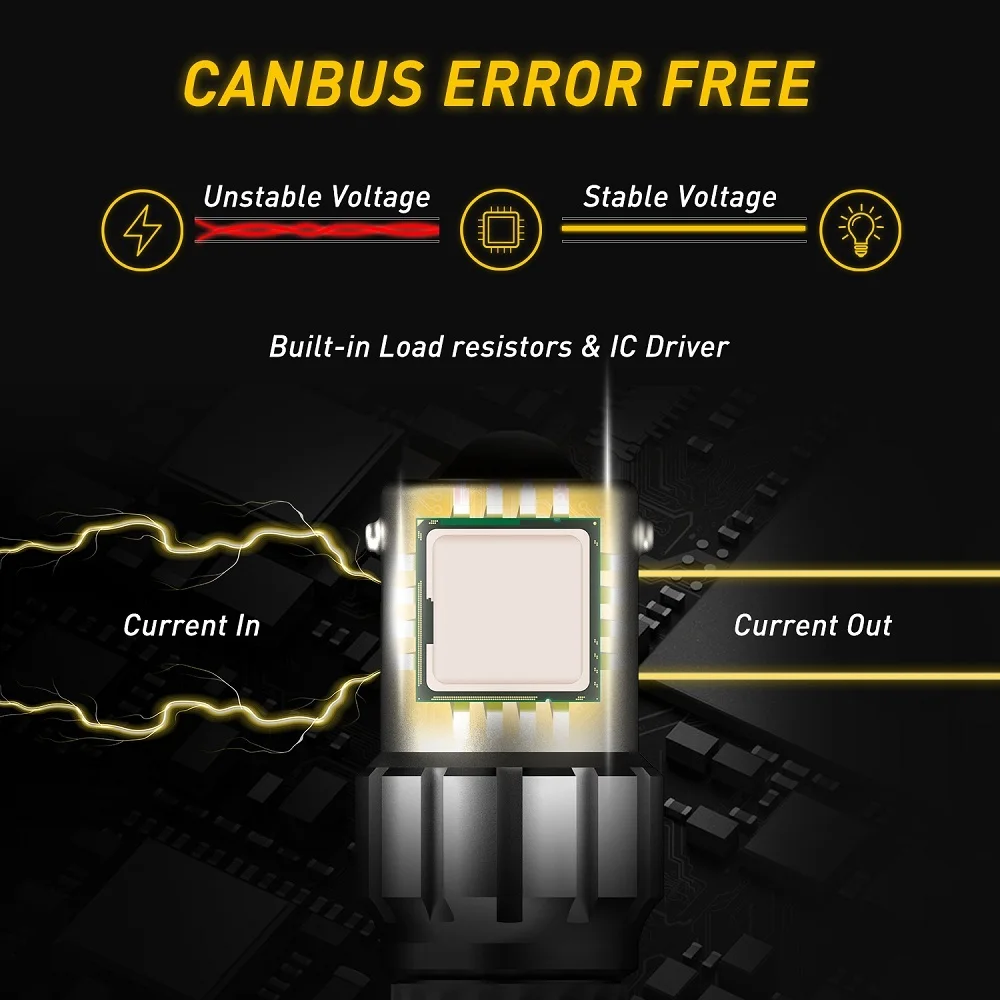 CANBUS ERROR FREE

Unstable Voltage

Stable Voltage

Built-in Load resistors & IC Driver

Current In

Current Out