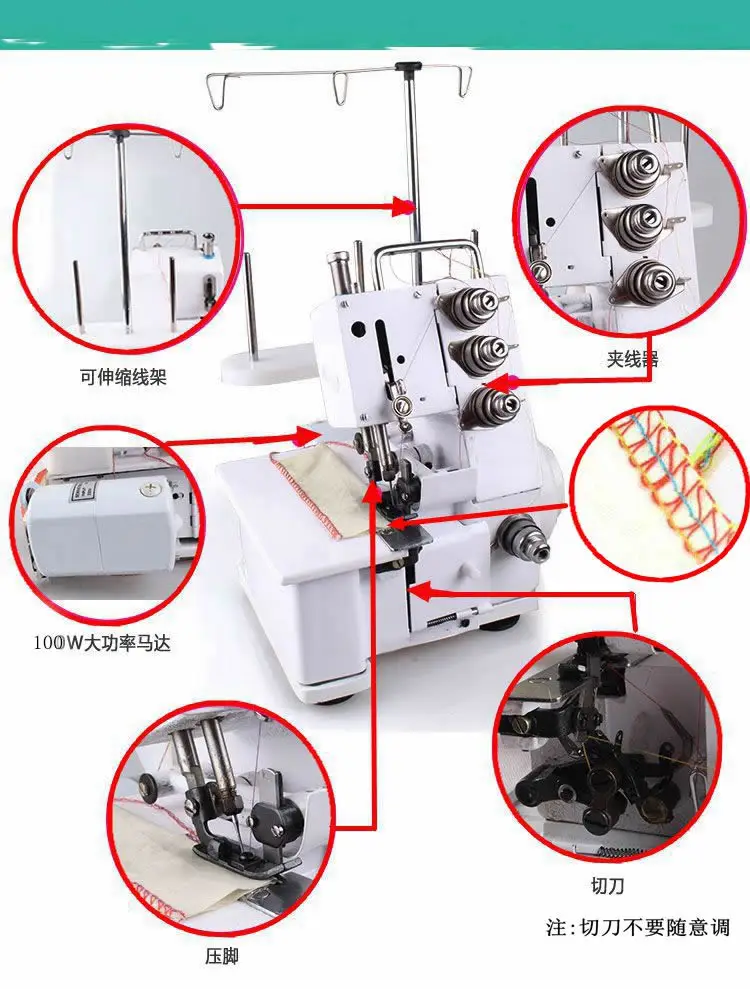 可伸缩线架

夹线器

100W大功率马达

切刀

注：切刀不要随意调

压脚