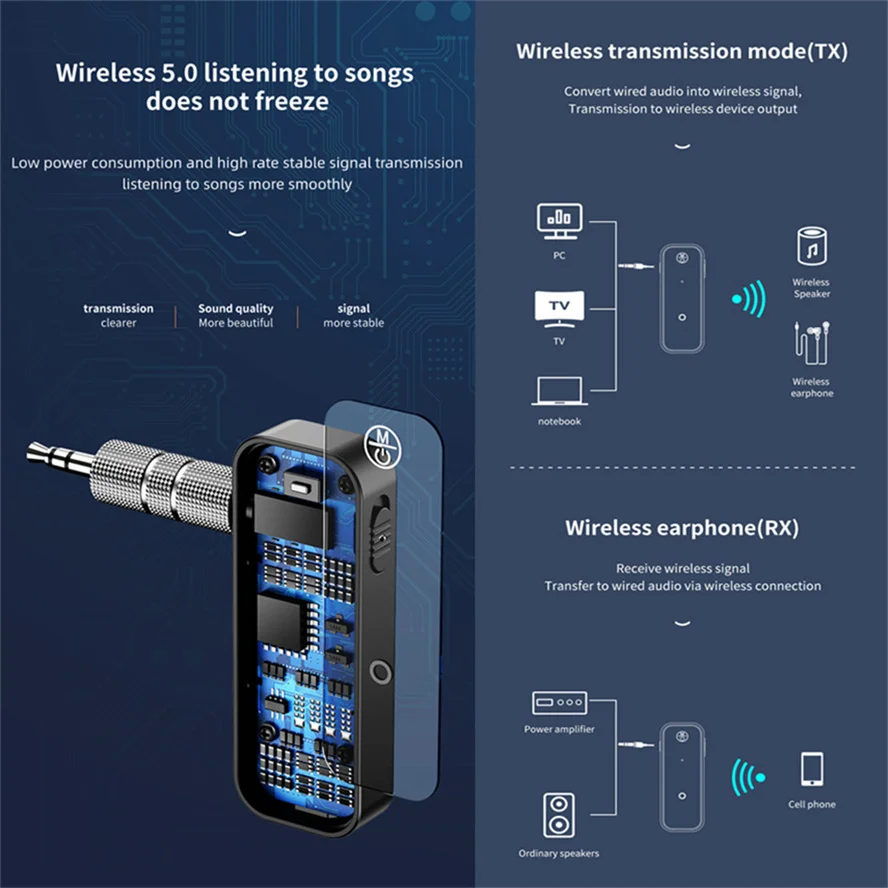 Wireless 5.0 listening to songs does not freeze

Low power consumption and high rate stable signal transmission listening to songs more smoothly

transmission
clearer

Sound quality
More beautiful

signal
more stable

M

Wireless transmission mode(TX)

Convert wired audio into wireless signal, Transmission to wireless device output

PC

TV

TV

notebook

Wireless Speaker

Wireless earphone

Wireless earphone(RX)

Receive wireless signal
Transfer to wired audio via wireless connection

Power amplifier

Ordinary speakers

Cell phone