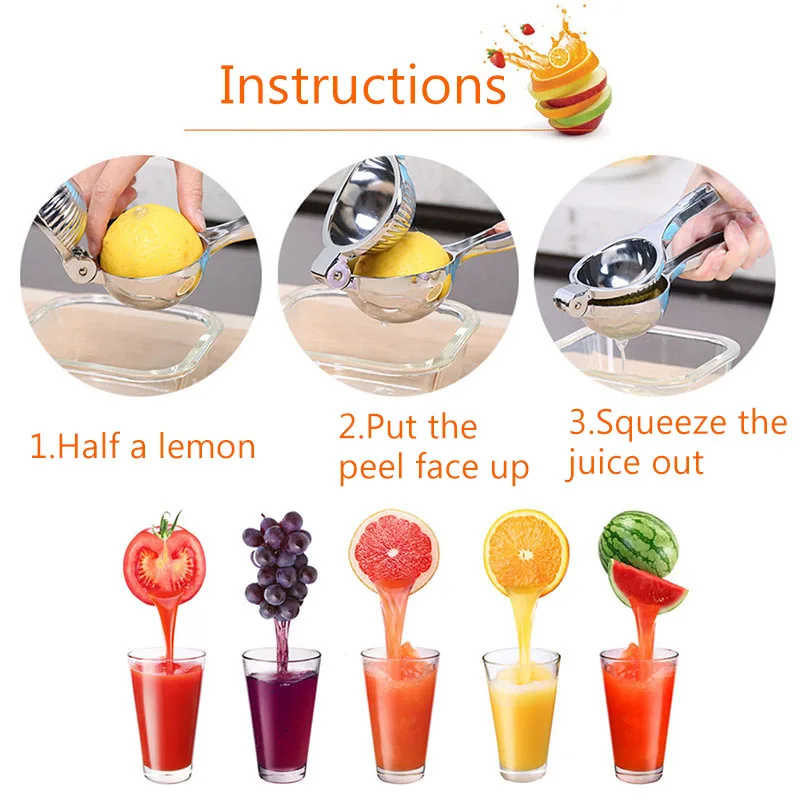 Instructions

1.Half a lemon

2.Put the peel face up

3.Squeeze the juice out