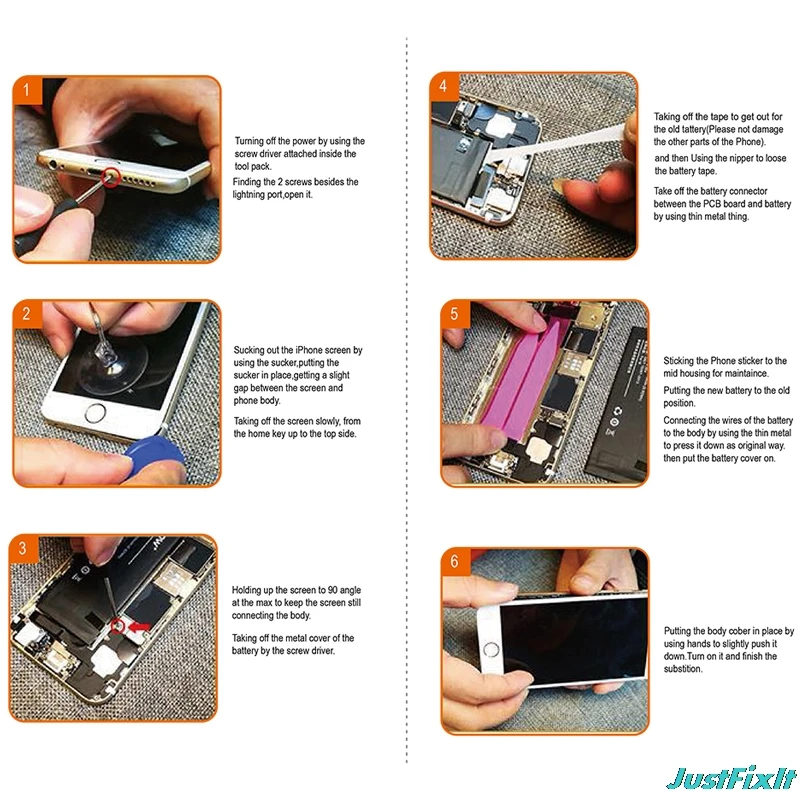 1

Turning off the power by using the screw driver attached inside the tool pack.

Finding the 2 screws besides the lightning port,open it.

2

Sucking out the iPhone screen by using the sucker,putting the sucker in place,getting a slight gap between the screen and phone body.

Taking off the screen slowly, from the home key up to the top side.

3

Holding up the screen to 90 angle at the max to keep the screen still connecting the body.

Taking off the metal cover of the battery by the screw driver.

4

Taking off the tape to get out for the old tattery(Please not damage the other parts of the Phone).

and then Using the nipper to loose the battery tape.

Take off the battery connector between the PCB board and battery by using thin metal thing.

5

Sticking the Phone sticker to the mid housing for maintaince.

Putting the new battery to the old position.

Connecting the wires of the battery to the body by using the thin metal to press it down as original way. then put the battery cover on.

6

Putting the body cober in place by using hands to slightly push it down.Turn on it and finish the substition.

JustFixIt