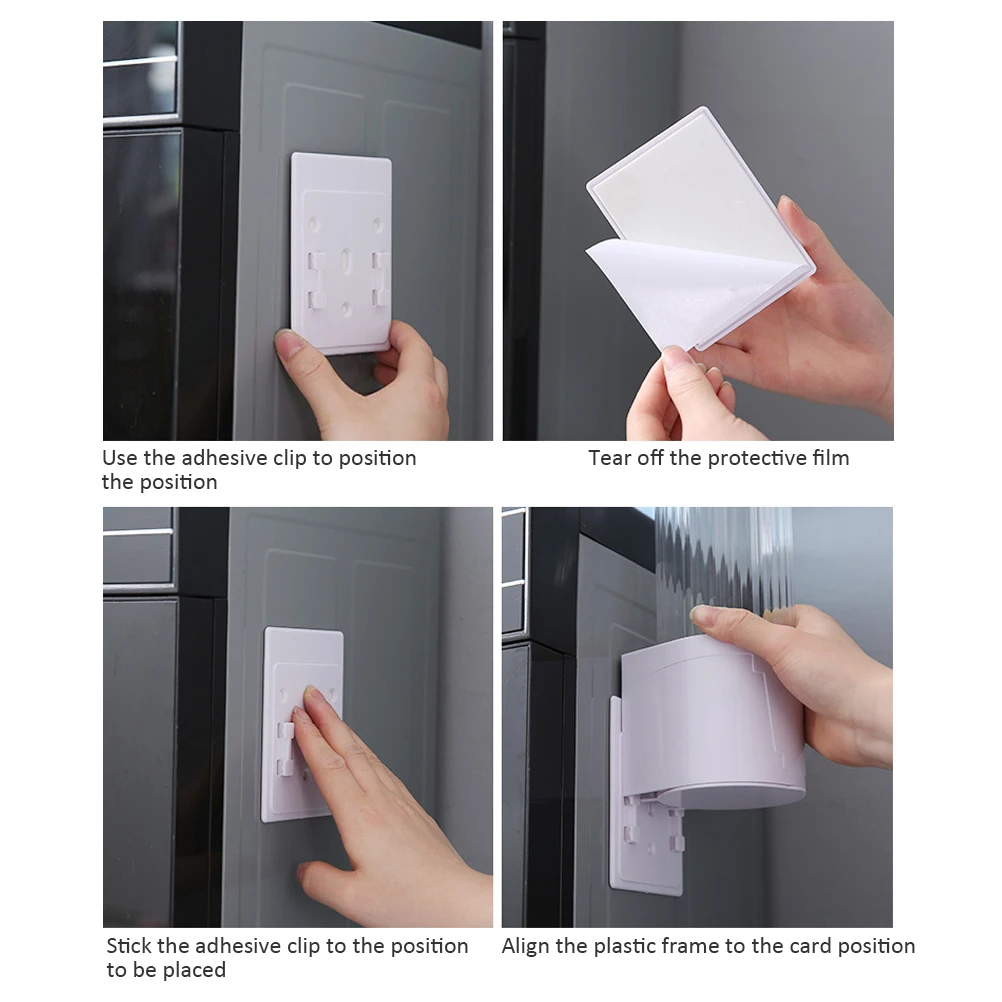 Use the adhesive clip to position the position

Tear off the protective film

Stick the adhesive clip to the position to be placed

Align the plastic frame to the card position