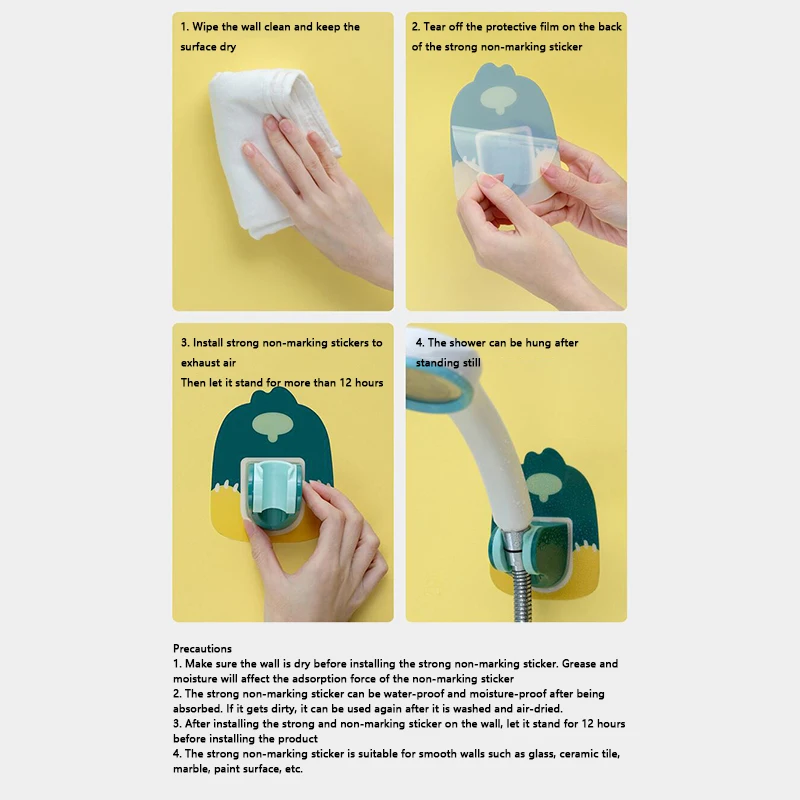 1. Wipe the wall clean and keep the surface dry

2. Tear off the protective film on the back of the strong non-marking sticker

3. Install strong non-marking stickers to exhaust air
Then let it stand for more than 12 hours

4. The shower can be hung after standing still

Precautions
1. Make sure the wall is dry before installing the strong non-marking sticker. Grease and moisture will affect the adsorption force of the non-marking sticker
2. The strong non-marking sticker can be water-proof and moisture-proof after being absorbed. If it gets dirty, it can be used again after it is washed and air-dried.
3. After installing the strong and non-marking sticker on the wall, let it stand for 12 hours before installing the product
4. The strong non-marking sticker is suitable for smooth walls such as glass, ceramic tile, marble, paint surface, etc.