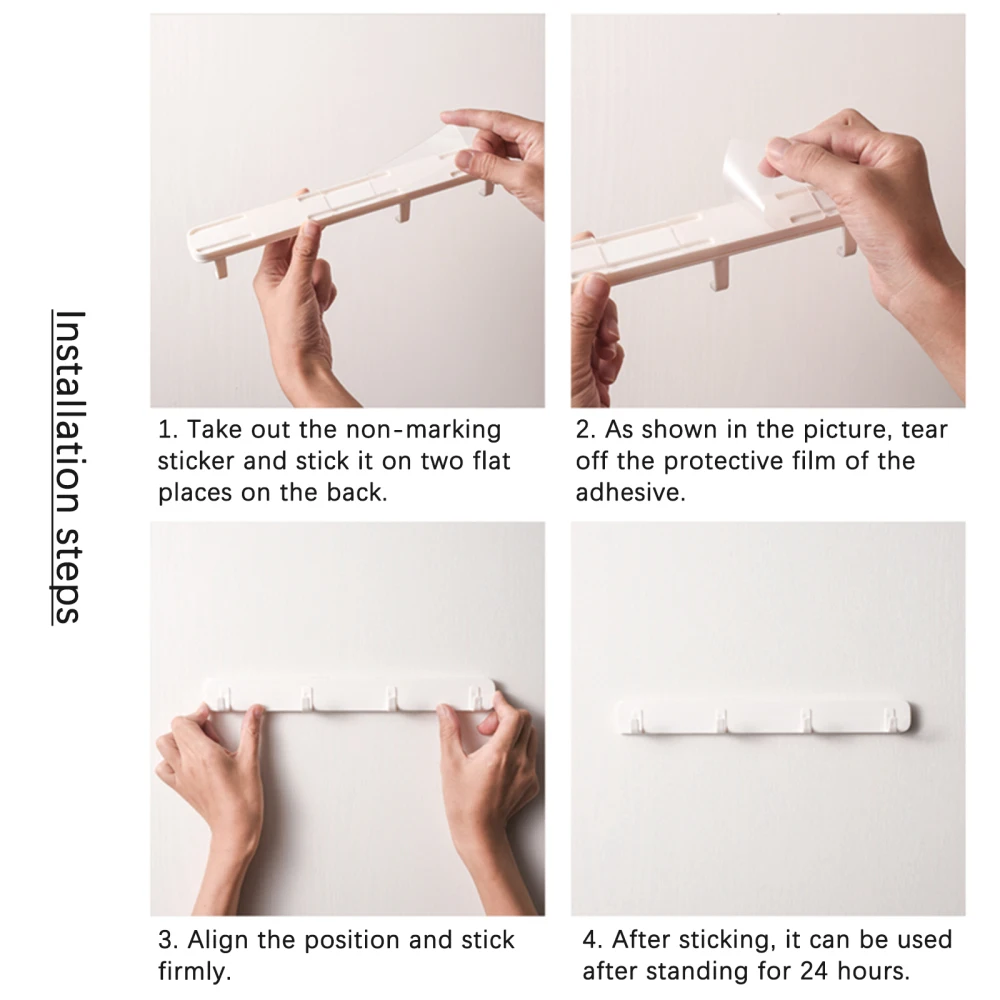 Installation steps

1. Take out the non-marking sticker and stick it on two flat places on the back.

2. As shown in the picture, tear off the protective film of the adhesive.

3. Align the position and stick firmly.

4. After sticking, it can be used after standing for 24 hours.