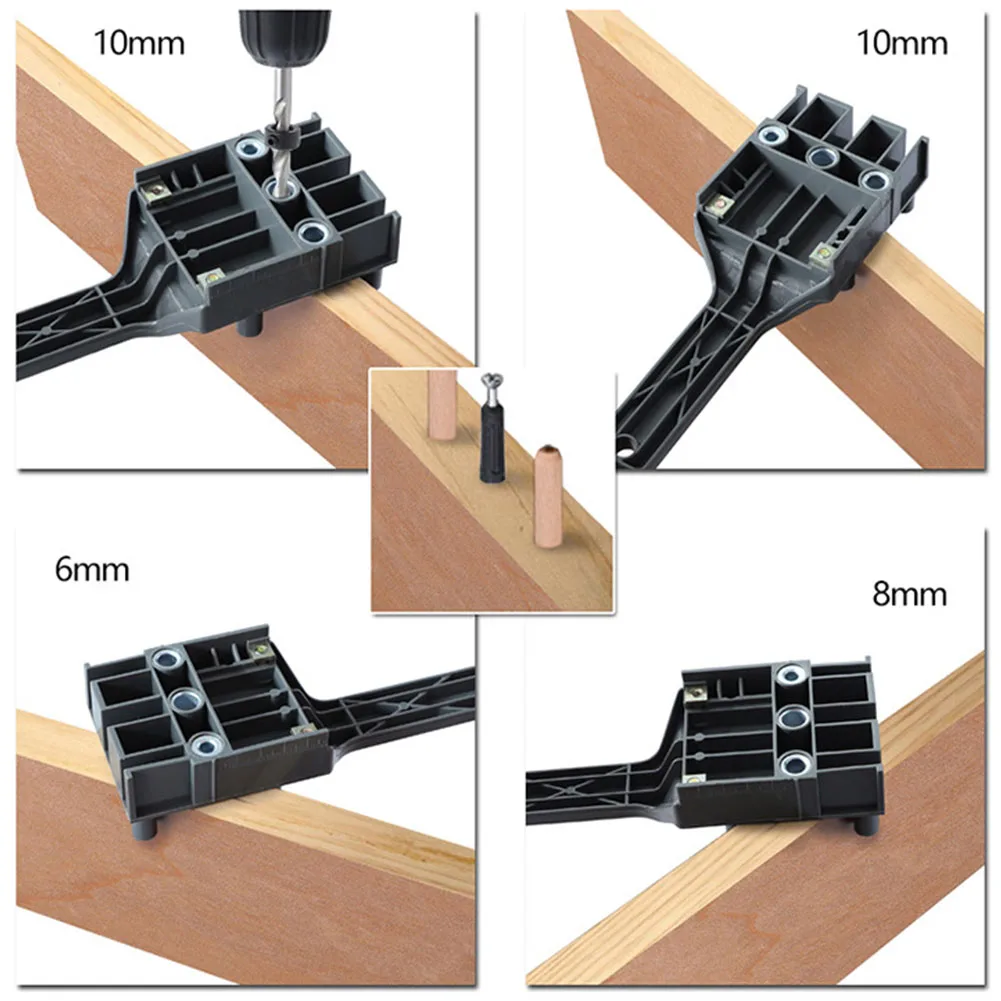 10mm

10mm

6mm

8mm