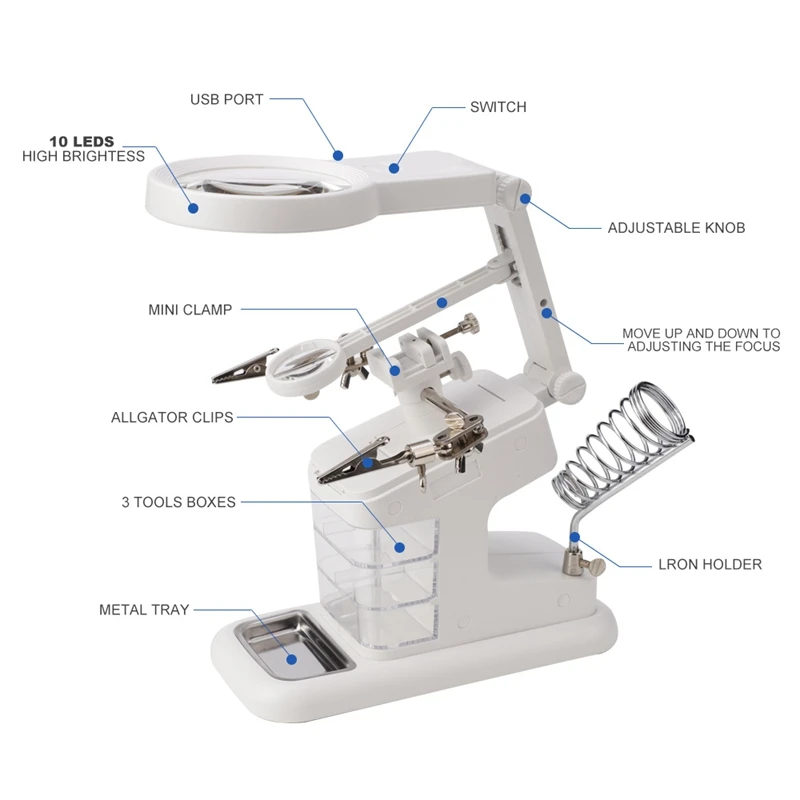 USB PORT

SWITCH

10 LEDS
HIGH BRIGHTESS

ADJUSTABLE KNOB

MINI CLAMP

MOVE UP AND DOWN TO ADJUSTING THE FOCUS

ALLGATOR CLIPS

3 TOOLS BOXES

LRON HOLDER

METAL TRAY