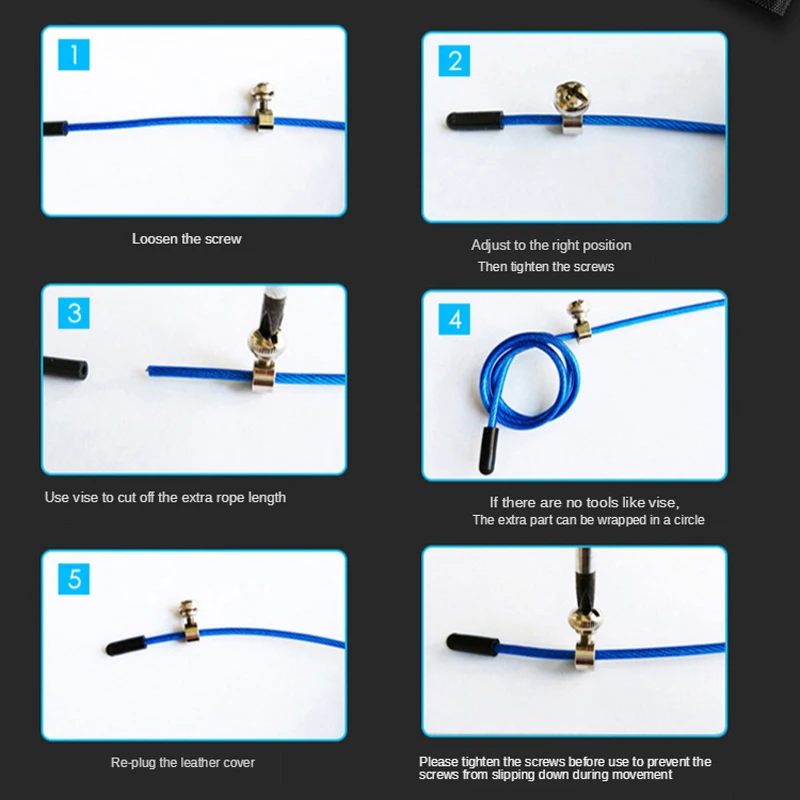 1

Loosen the screw

2

Adjust to the right position
Then tighten the screws

3

Use vise to cut off the extra rope length

4

If there are no tools like vise,
The extra part can be wrapped in a circle

5

Re-plug the leather cover

Please tighten the screws before use to prevent the screws from slipping down during movement