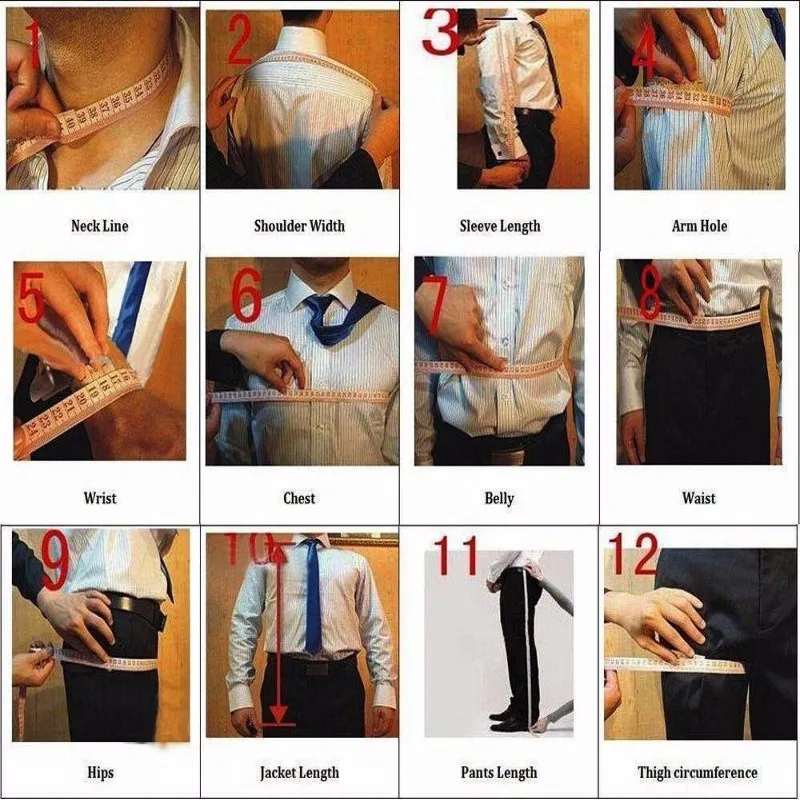 1
Neck Line

2
Shoulder Width

3
Sleeve Length

4
Arm Hole

5
Wrist

6
Chest

7
Belly

8
Waist

9
Hips

10
Jacket Length

11
Pants Length

12
Thigh circumference