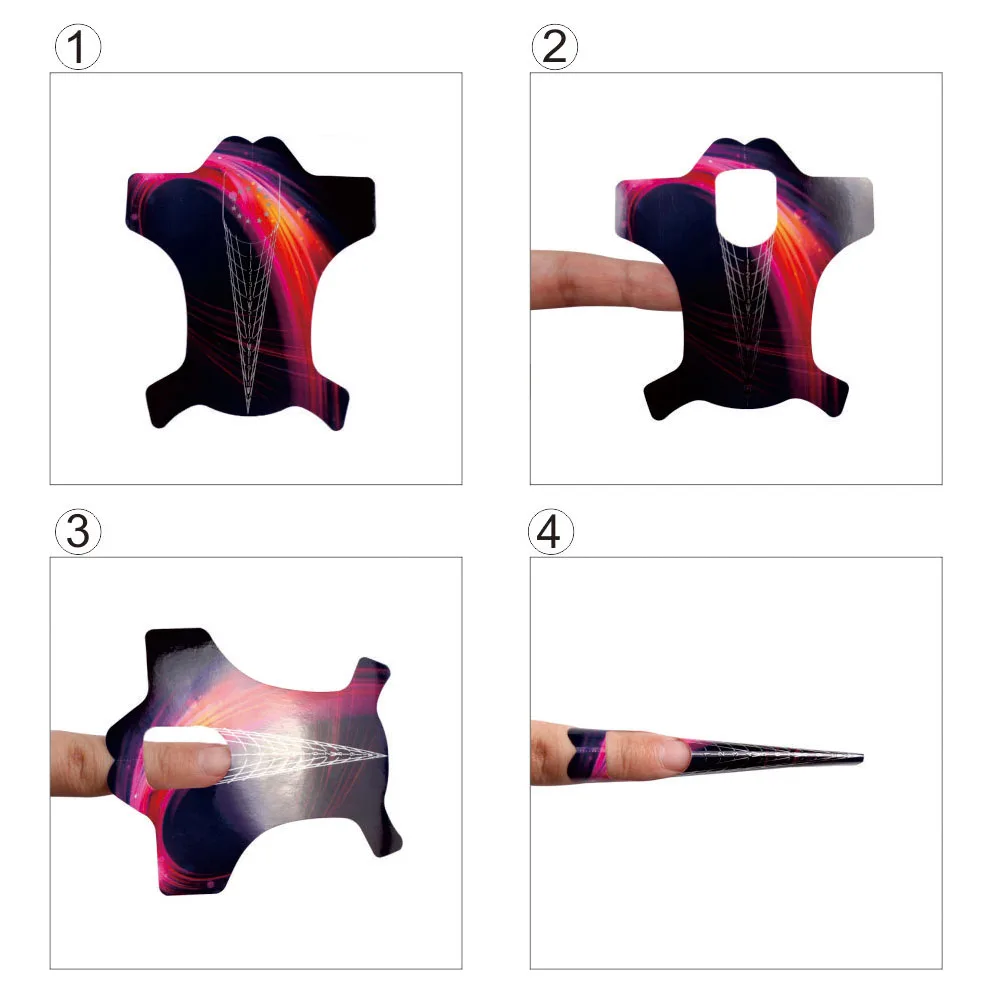 ①

②

③

④