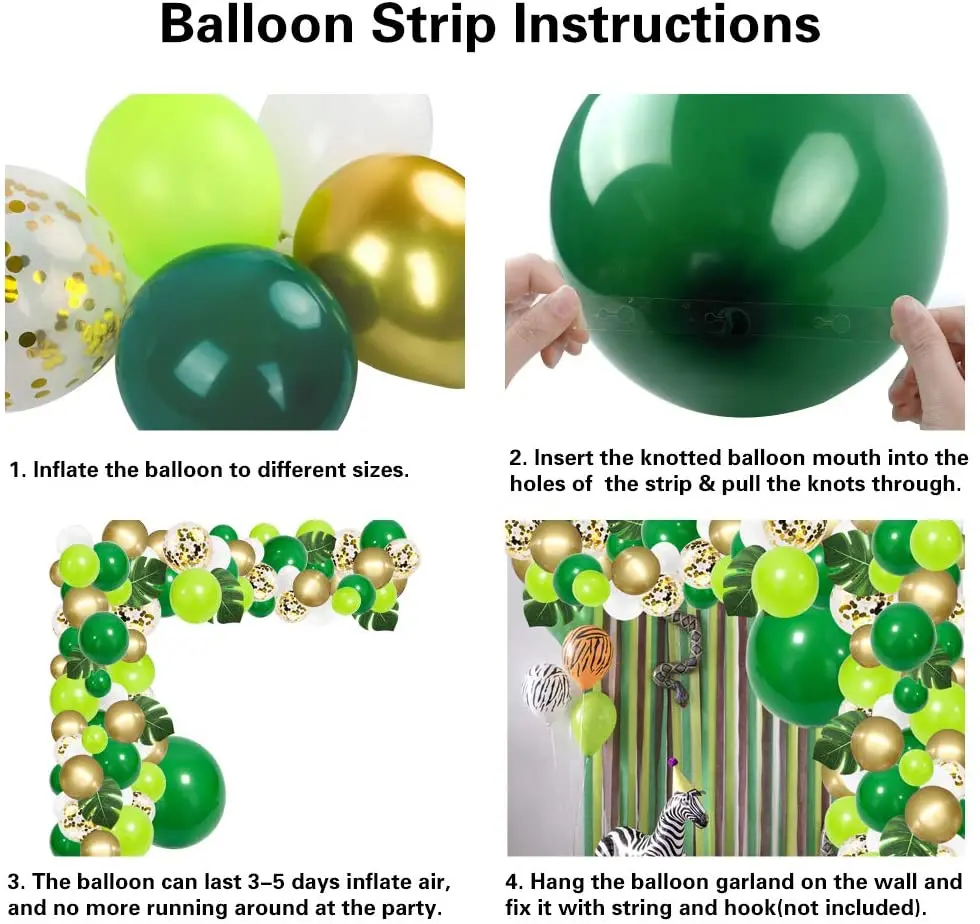 Balloon Strip Instructions

1. Inflate the balloon to different sizes.

2. Insert the knotted balloon mouth into the holes of the strip & pull the knots through.

3. The balloon can last 3–5 days inflate air, and no more running around at the party.

4. Hang the balloon garland on the wall and fix it with string and hook(not included).