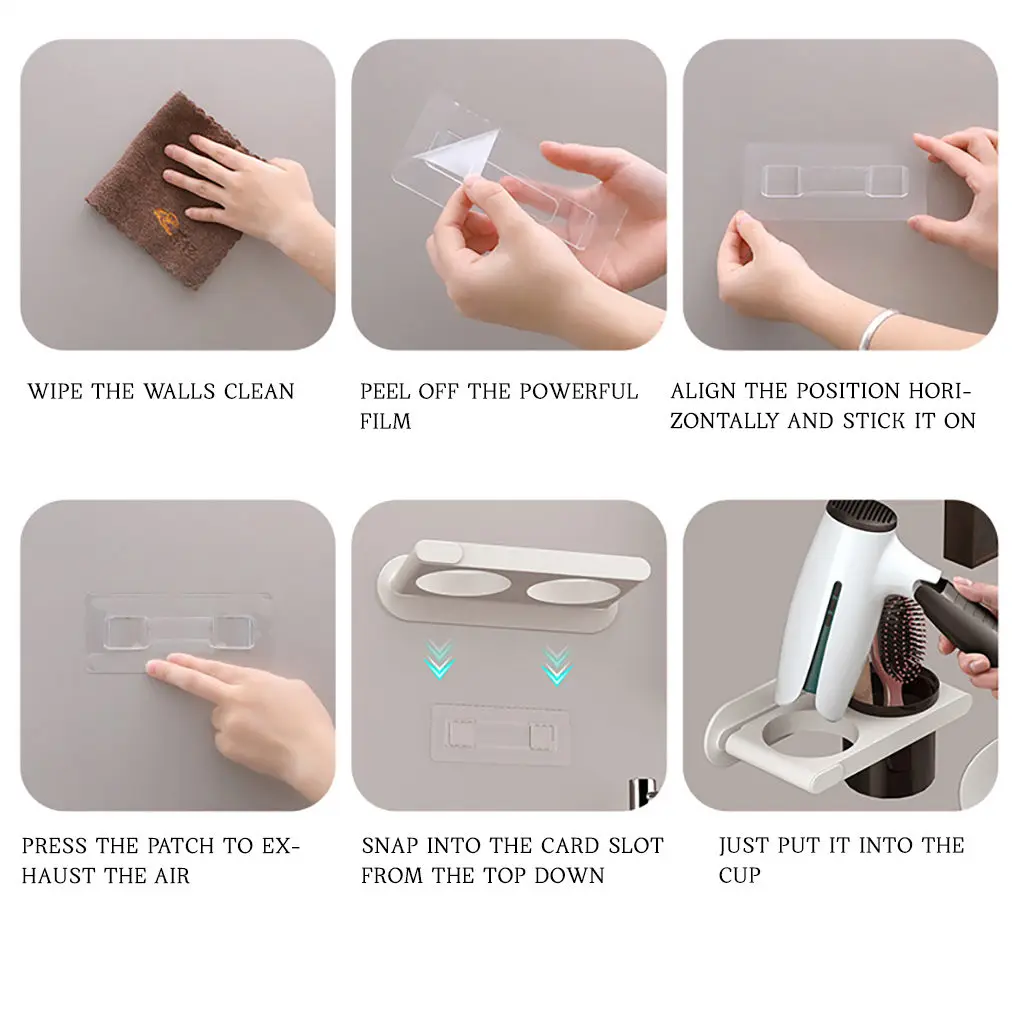 WIPE THE WALLS CLEAN

PEEL OFF THE POWERFUL FILM

ALIGN THE POSITION HORIZONTALLY AND STICK IT ON

PRESS THE PATCH TO EXHAUST THE AIR

SNAP INTO THE CARD SLOT FROM THE TOP DOWN

JUST PUT IT INTO THE CUP