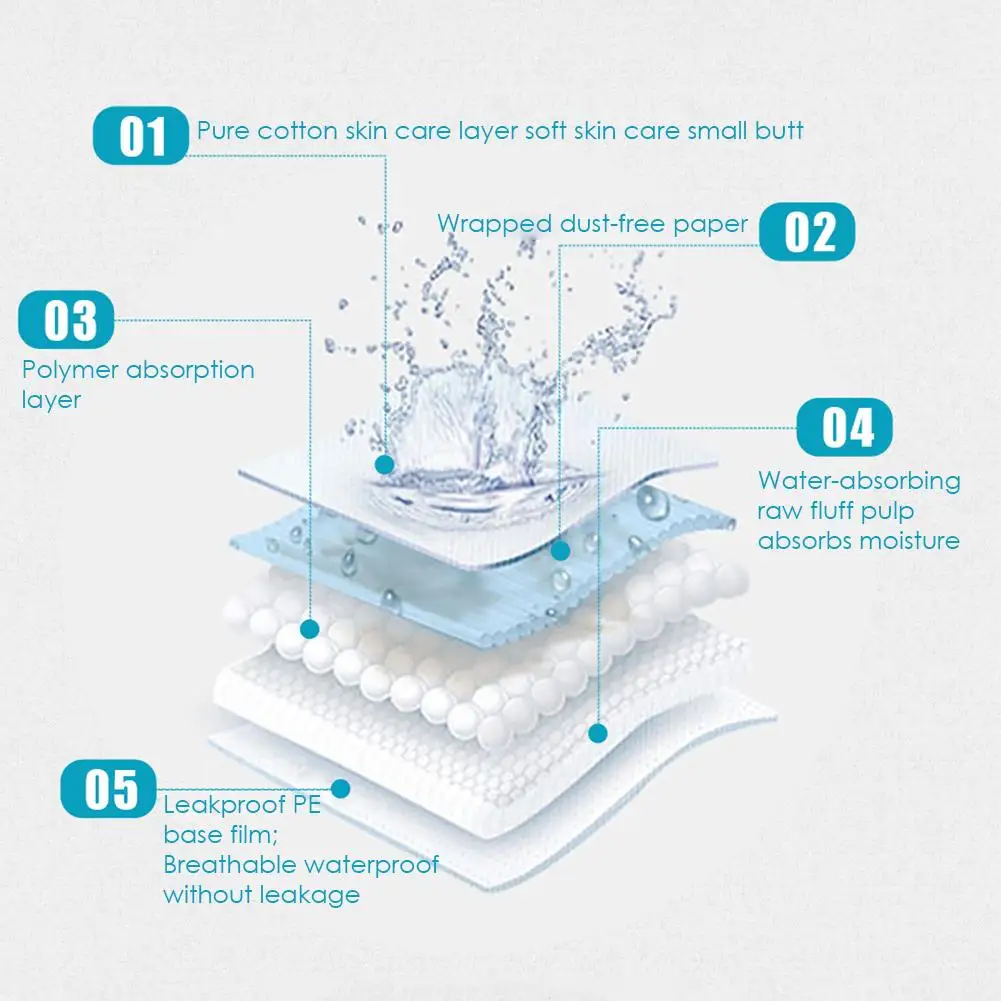 01 Pure cotton skin care layer soft skin care small butt

Wrapped dust-free paper 02

03
Polymer absorption layer

04
Water-absorbing raw fluff pulp absorbs moisture

05
Leakproof PE base film;
Breathable waterproof without leakage