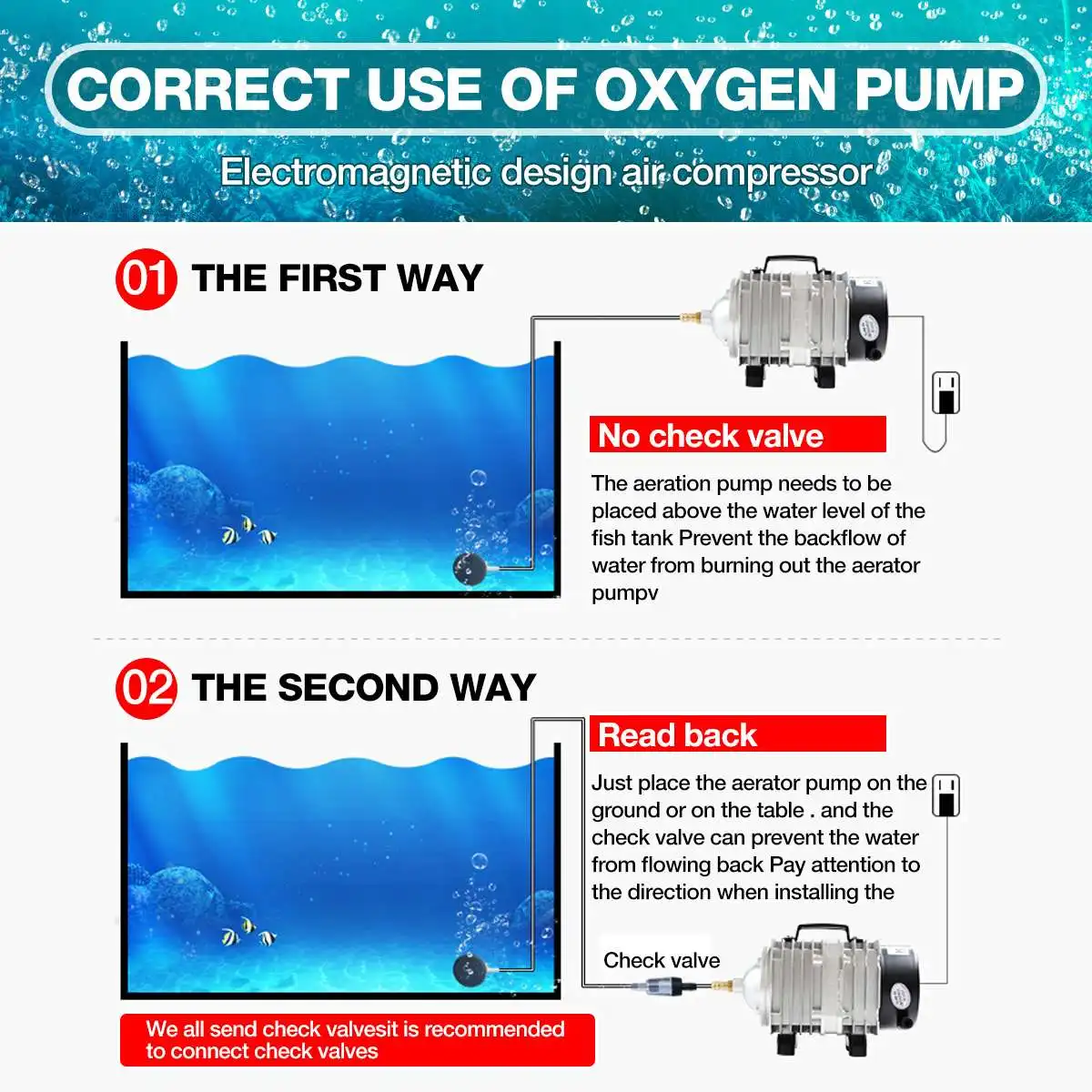 CORRECT USE OF OXYGEN PUMP

Electromagnetic design air compressor

01 THE FIRST WAY

No check valve

The aeration pump needs to be placed above the water level of the fish tank Prevent the backflow of water from burning out the aerator pumpv

02 THE SECOND WAY

Read back

Just place the aerator pump on the ground or on the table . and the check valve can prevent the water from flowing back Pay attention to the direction when installing the

Check valve

We all send check valvesit is recommended to connect check valves