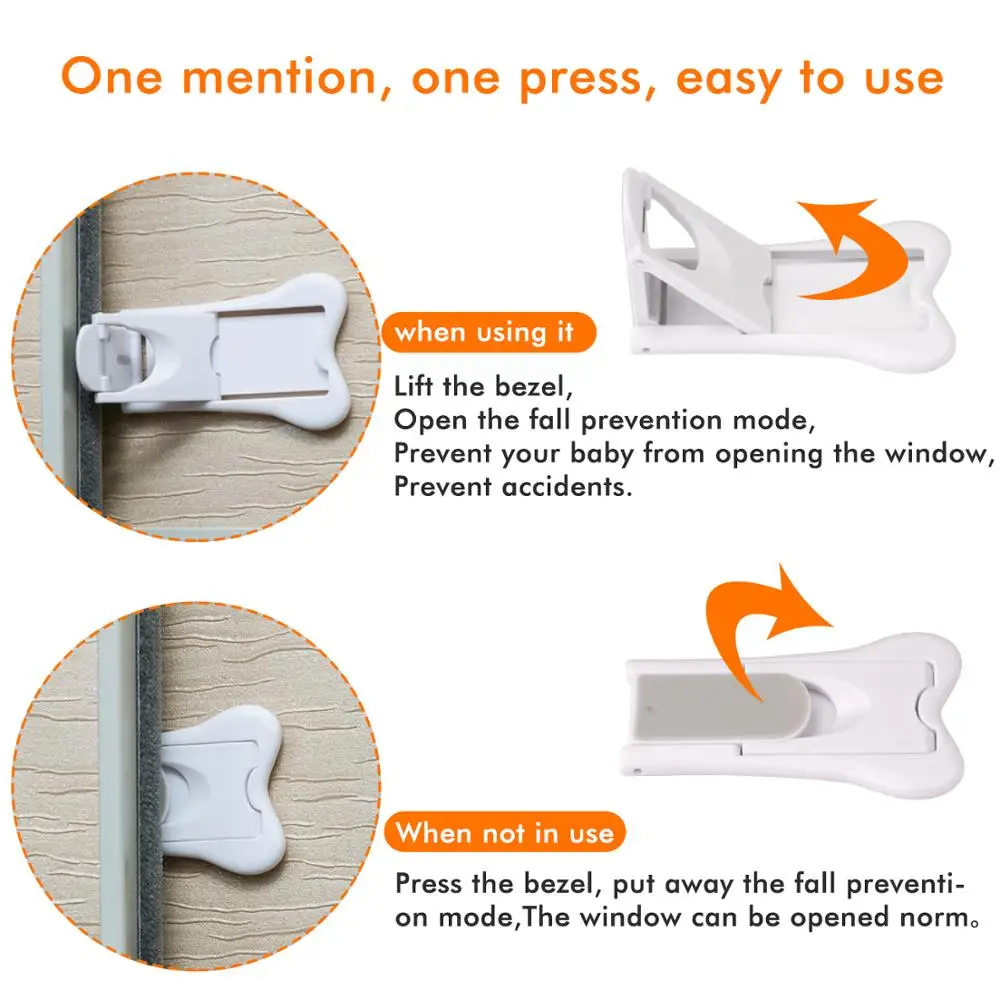 One mention, one press, easy to use

when using it

Lift the bezel,
Open the fall prevention mode,
Prevent your baby from opening the window,
Prevent accidents.

When not in use

Press the bezel, put away the fall prevention mode,The window can be opened norm。