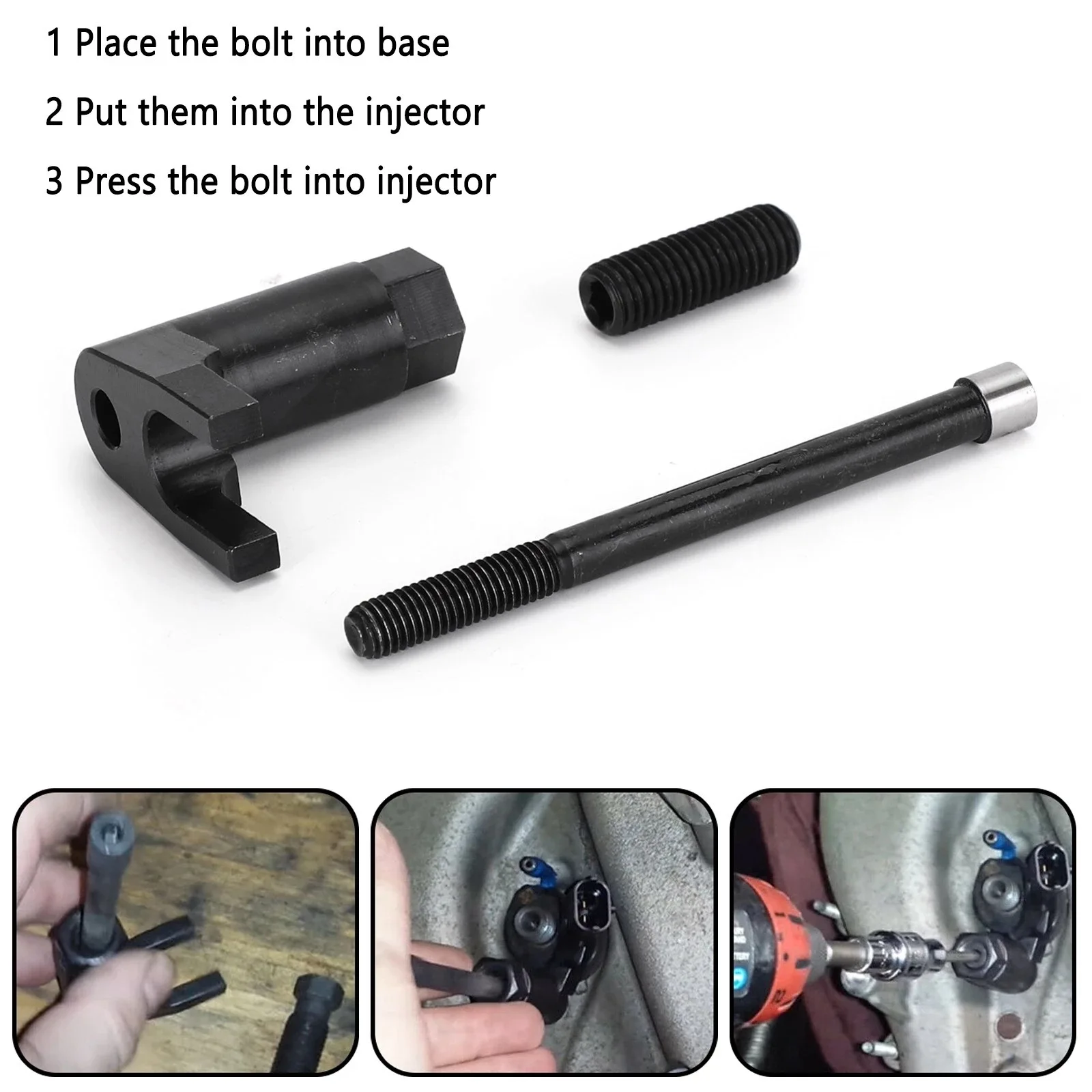 1 Place the bolt into base
2 Put them into the injector
3 Press the bolt into injector