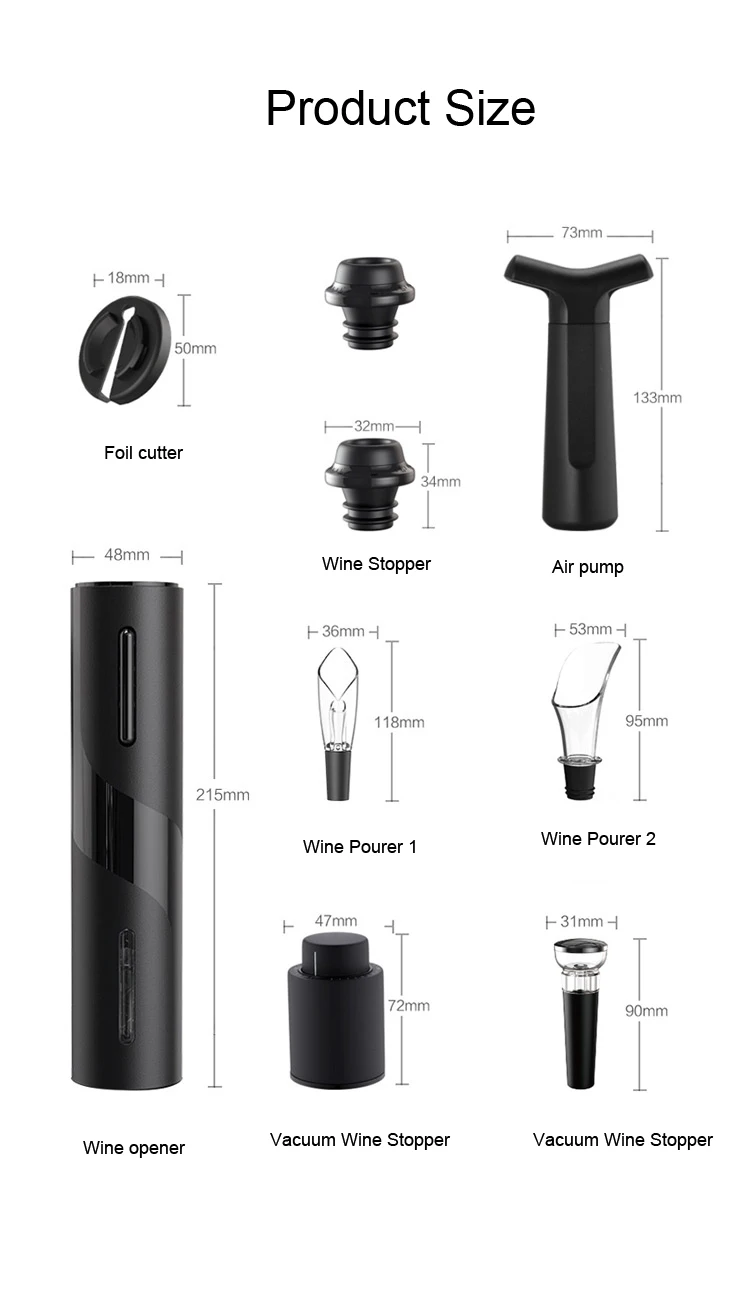 Product Size

18mm
50mm
Foil cutter

32mm
34mm
Wine Stopper

73mm
133mm
Air pump

48mm
215mm
Wine opener

36mm
118mm
Wine Pourer 1

53mm
95mm
Wine Pourer 2

47mm
72mm
Vacuum Wine Stopper

31mm
90mm
Vacuum Wine Stopper