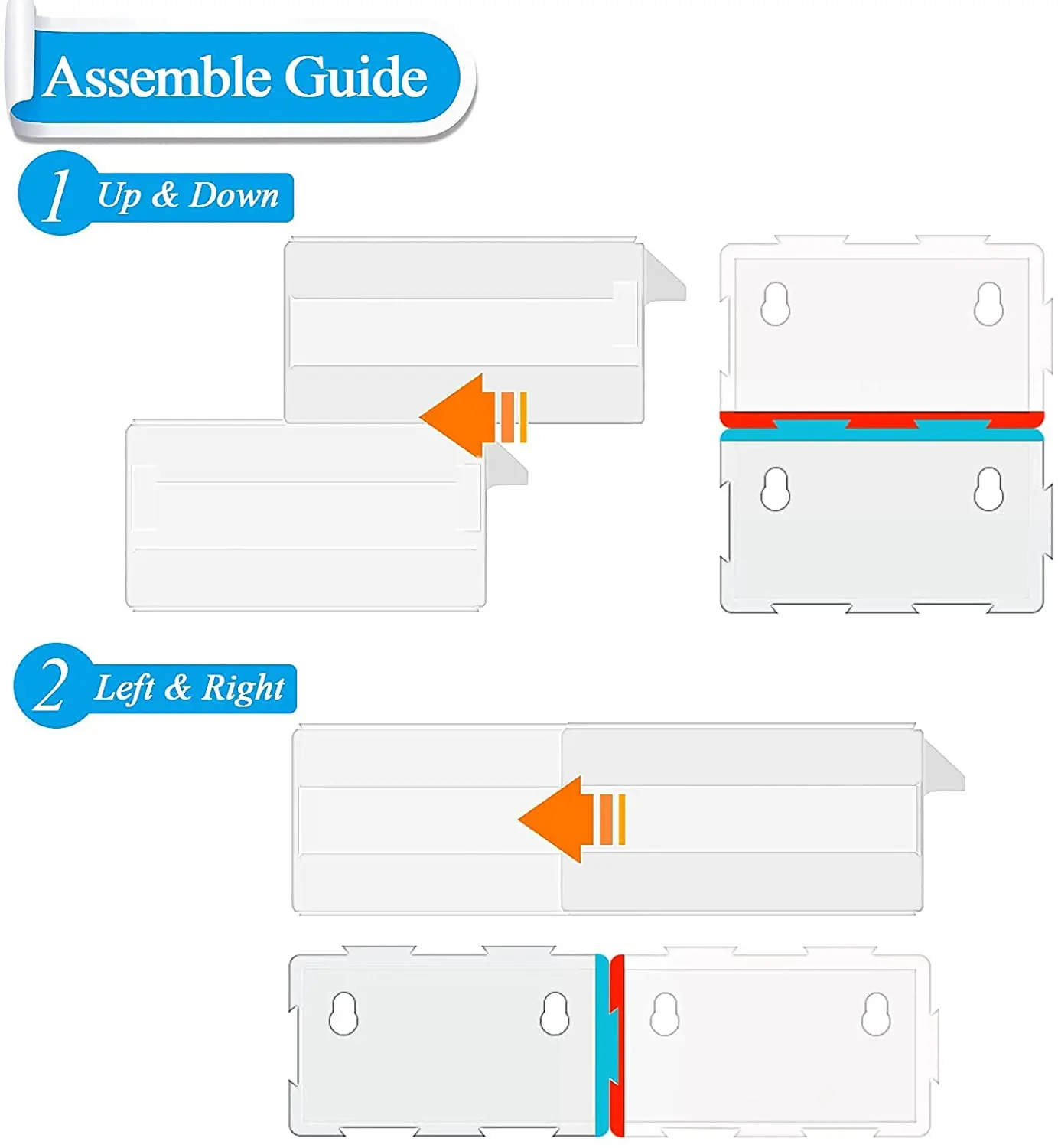 Assemble Guide

1 Up & Down

2 Left & Right