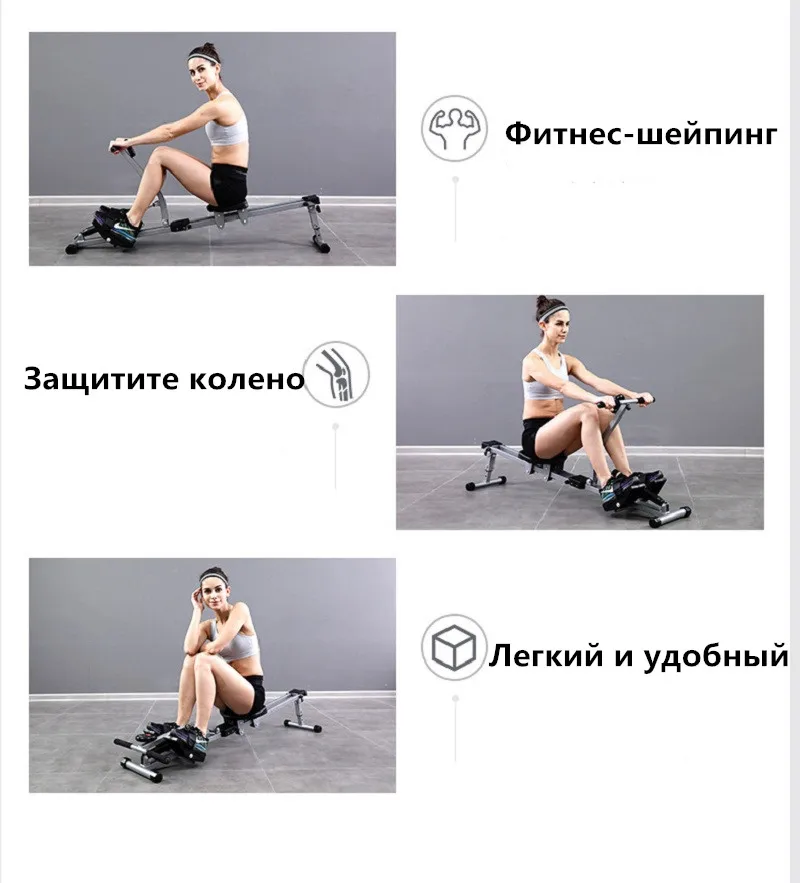 Фитнес-шейпинг

Защитите колено

Легкий и удобный